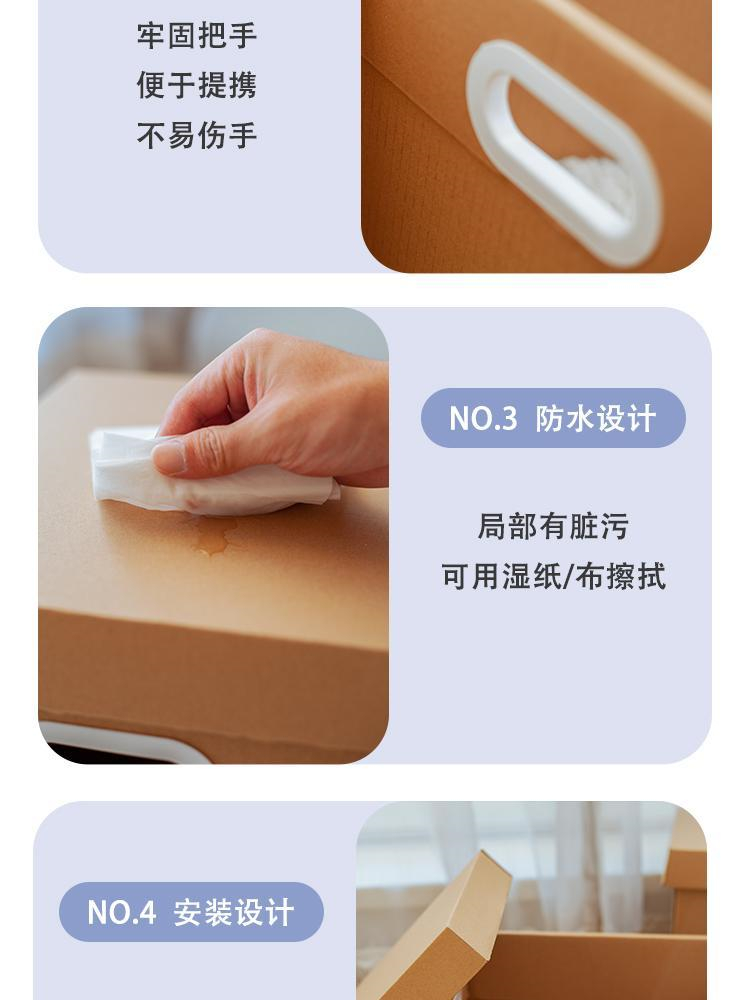 牢固把手
便于提携
不易伤手

NO.3 防水设计

局部有脏污
可用湿纸/布擦拭

NO.4 安装设计