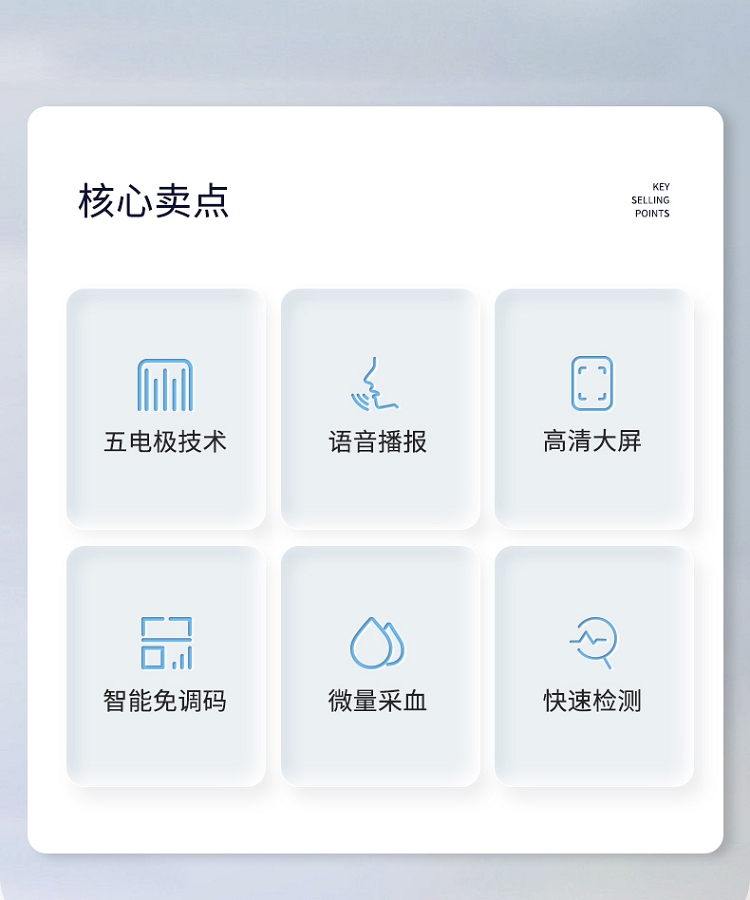 核心卖点

KEY
SELLING
POINTS

五电极技术

语音播报

高清大屏

智能免调码

微量采血

快速检测