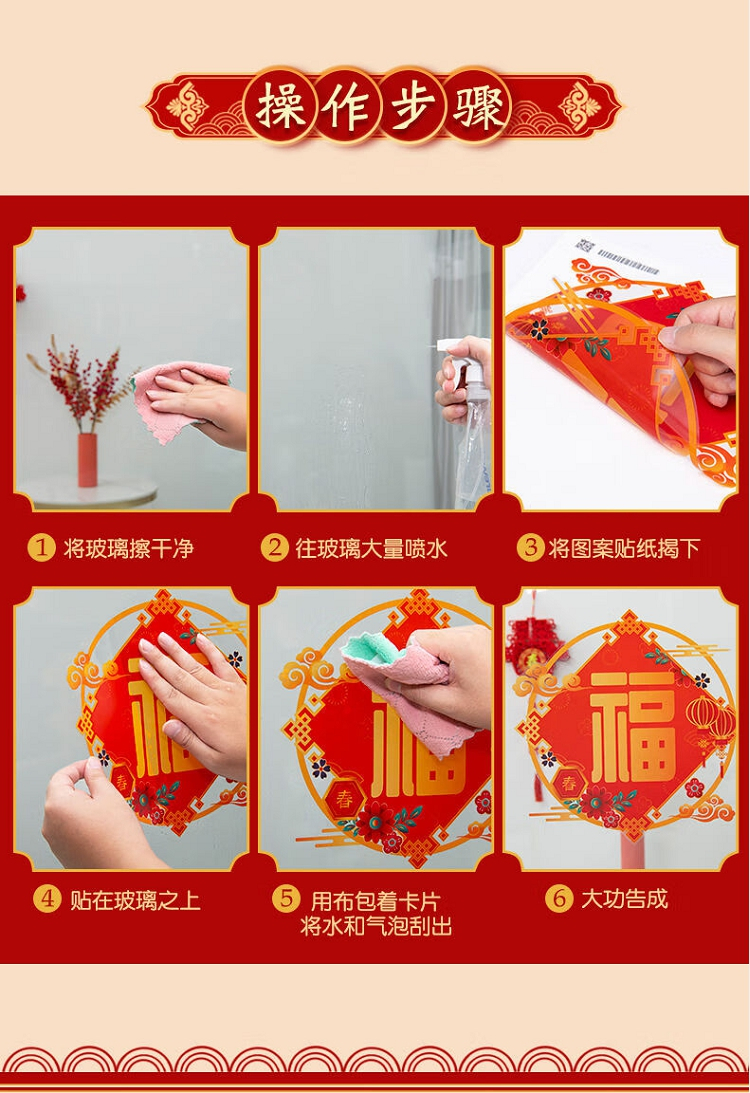 操作步骤

1 将玻璃擦干净

2 往玻璃大量喷水

3 将图案贴纸揭下

福
春

福
春

福
春

4 贴在玻璃之上

5 用布包着卡片
将水和气泡刮出

6 大功告成