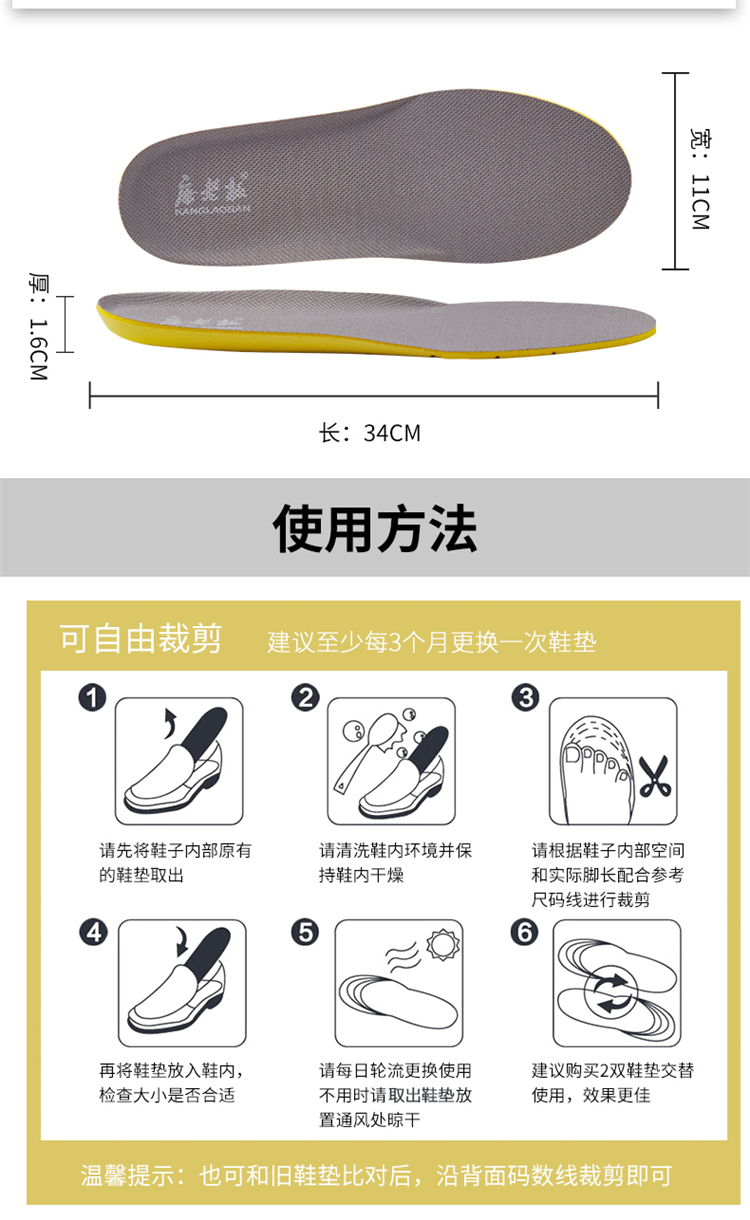 康老板
KANGLAOBAN

宽：11CM

厚：1.6CM

长：34CM

使用方法

可自由裁剪　建议至少每3个月更换一次鞋垫

1
请先将鞋子内部原有的鞋垫取出

2
请清洗鞋内环境并保持鞋内干燥

3
请根据鞋子内部空间和实际脚长配合参考尺码线进行裁剪

4
再将鞋垫放入鞋内，检查大小是否合适

5
请每日轮流更换使用不用时请取出鞋垫放置通风处晾干

6
建议购买2双鞋垫交替使用，效果更佳

温馨提示：也可和旧鞋垫比对后，沿背面码数线裁剪即可