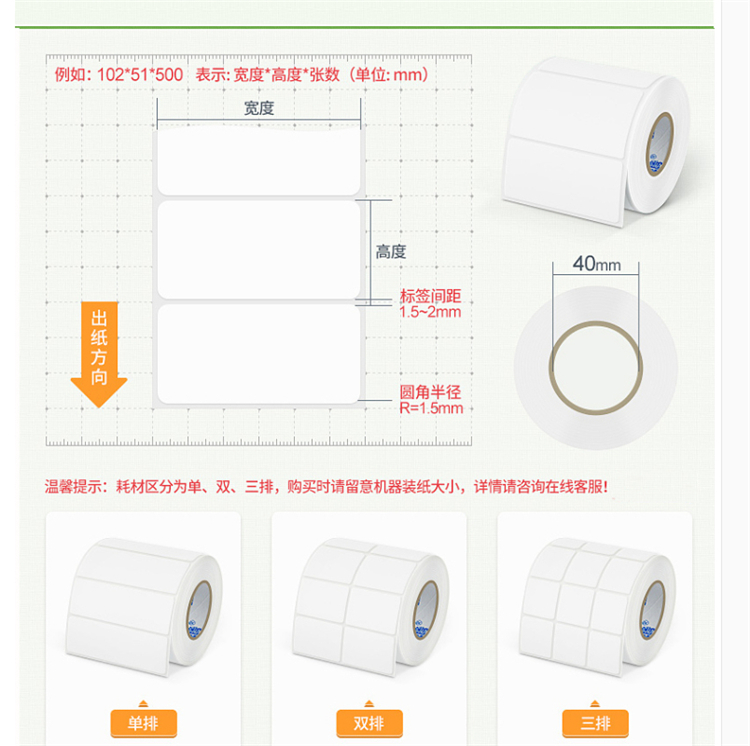 例如：102*51*500 表示：宽度*高度*张数（单位：mm）

宽度

高度

标签间距
1.5~2mm

出纸方向

圆角半径
R=1.5mm

40mm

温馨提示：耗材区分为单、双、三排，购买时请留意机器装纸大小，详情请咨询在线客服！

单排

双排

三排