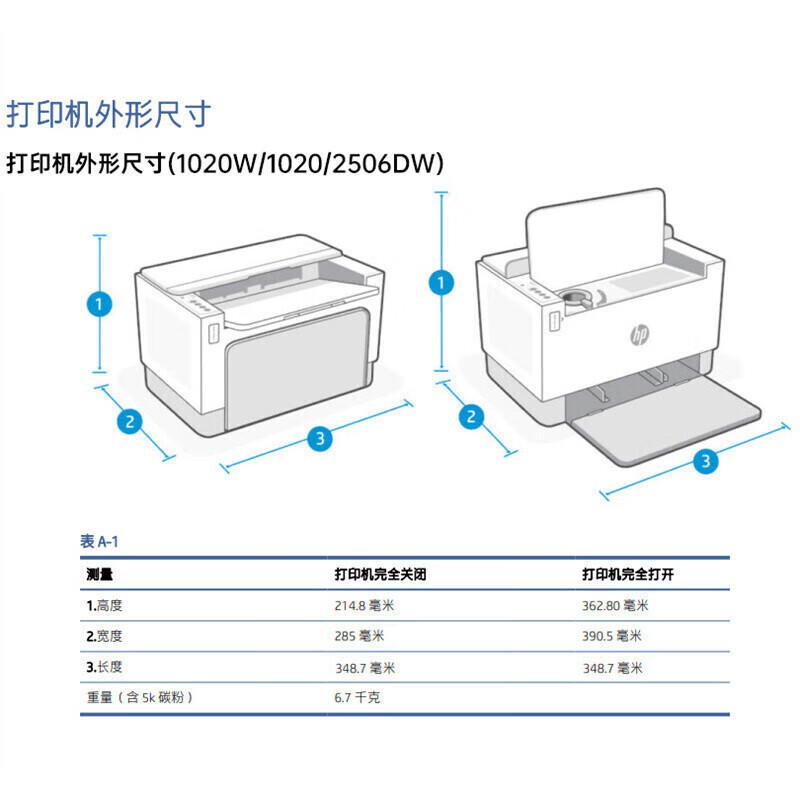 打印机外形尺寸

打印机外形尺寸(1020W/1020/2506DW)

1
2
3

1
2
3

hp

表 A-1

| 测量 | 打印机完全关闭 | 打印机完全打开 |
|---|---|---|
| 1.高度 | 214.8 毫米 | 362.80 毫米 |
| 2.宽度 | 285 毫米 | 390.5 毫米 |
| 3.长度 | 348.7 毫米 | 348.7 毫米 |
| 重量（含 5k 碳粉） | 6.7 千克 | |