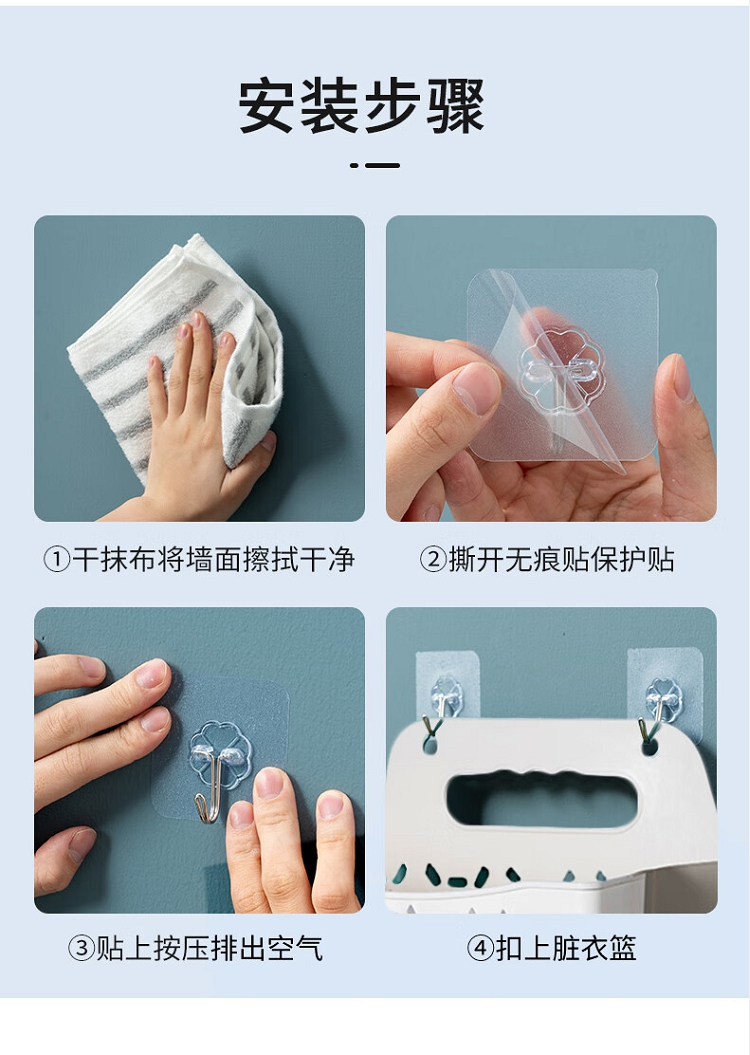 安装步骤

①干抹布将墙面擦拭干净

②撕开无痕贴保护贴

③贴上按压排出空气

④扣上脏衣篮