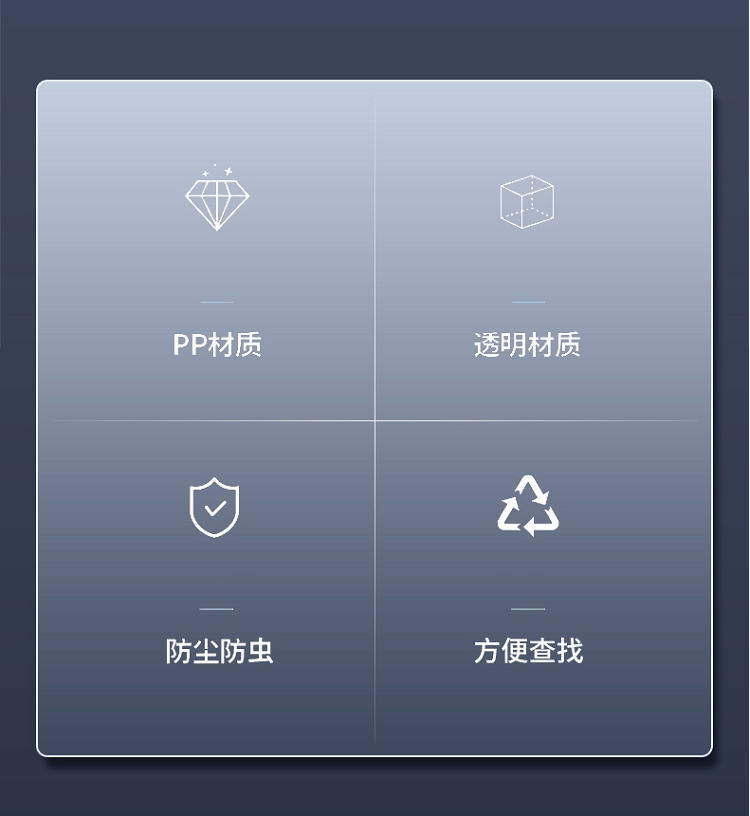 PP材质

透明材质

防尘防虫

方便查找