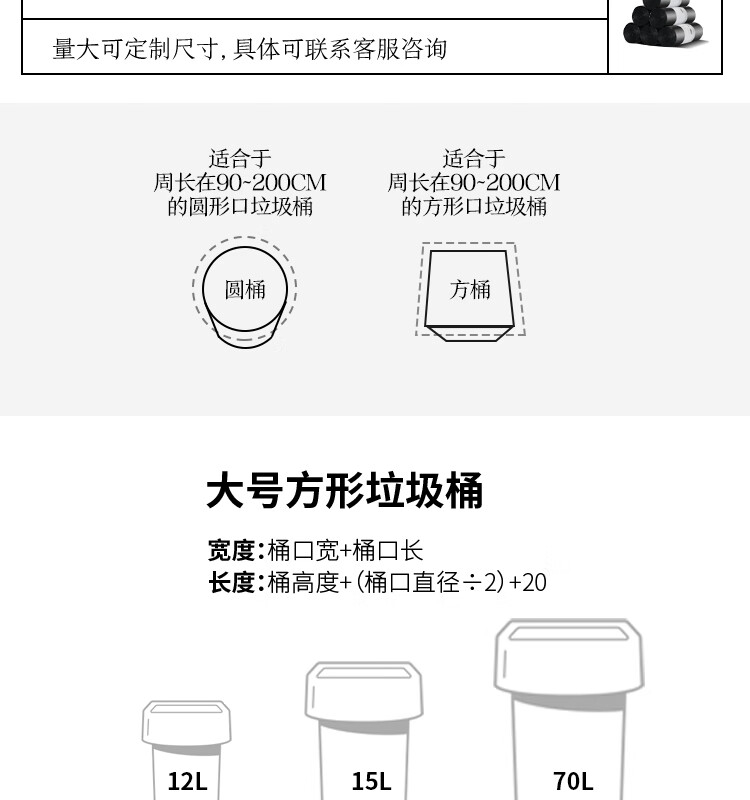 量大可定制尺寸，具体可联系客服咨询

适合于
周长在90~200CM
的圆形口垃圾桶

圆桶

适合于
周长在90~200CM
的方形口垃圾桶

方桶

大号方形垃圾桶

宽度：桶口宽+桶口长
长度：桶高度+（桶口直径÷2）+20

12L

15L

70L