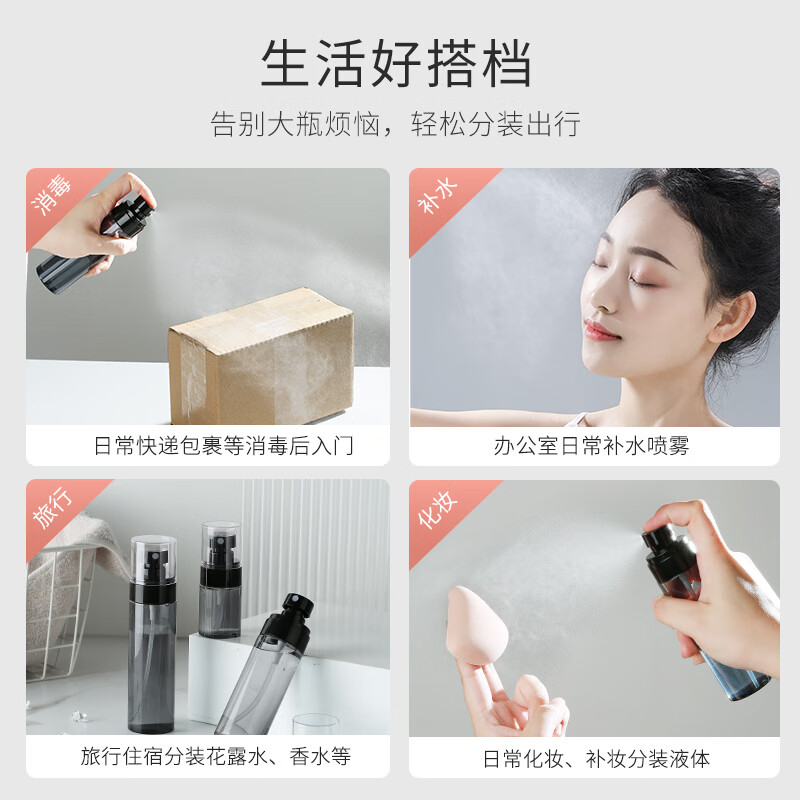 生活好搭档

告别大瓶烦恼，轻松分装出行

消毒

日常快递包裹等消毒后入门

补水

办公室日常补水喷雾

旅行

旅行住宿分装花露水、香水等

化妆

日常化妆、补妆分装液体