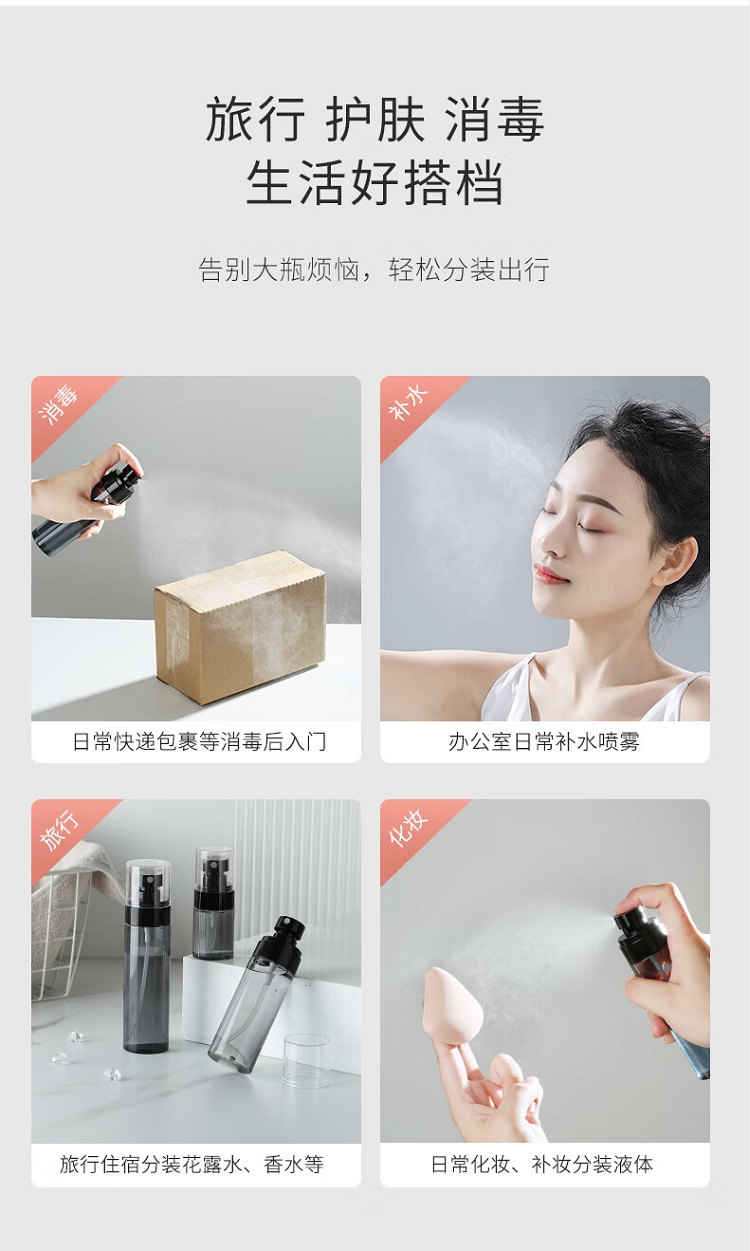 旅行 护肤 消毒
生活好搭档

告别大瓶烦恼，轻松分装出行

消毒

日常快递包裹等消毒后入门

补水

办公室日常补水喷雾

旅行

旅行住宿分装花露水、香水等

化妆

日常化妆、补妆分装液体