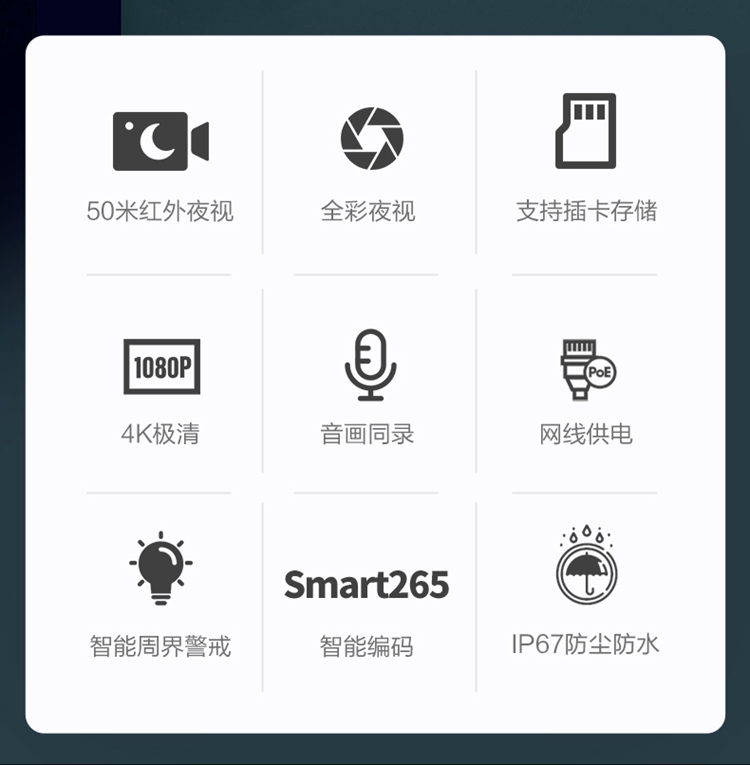 50米红外夜视

全彩夜视

支持插卡存储

1080P

4K极清

音画同录

PoE

网线供电

智能周界警戒

Smart265

智能编码

IP67防尘防水