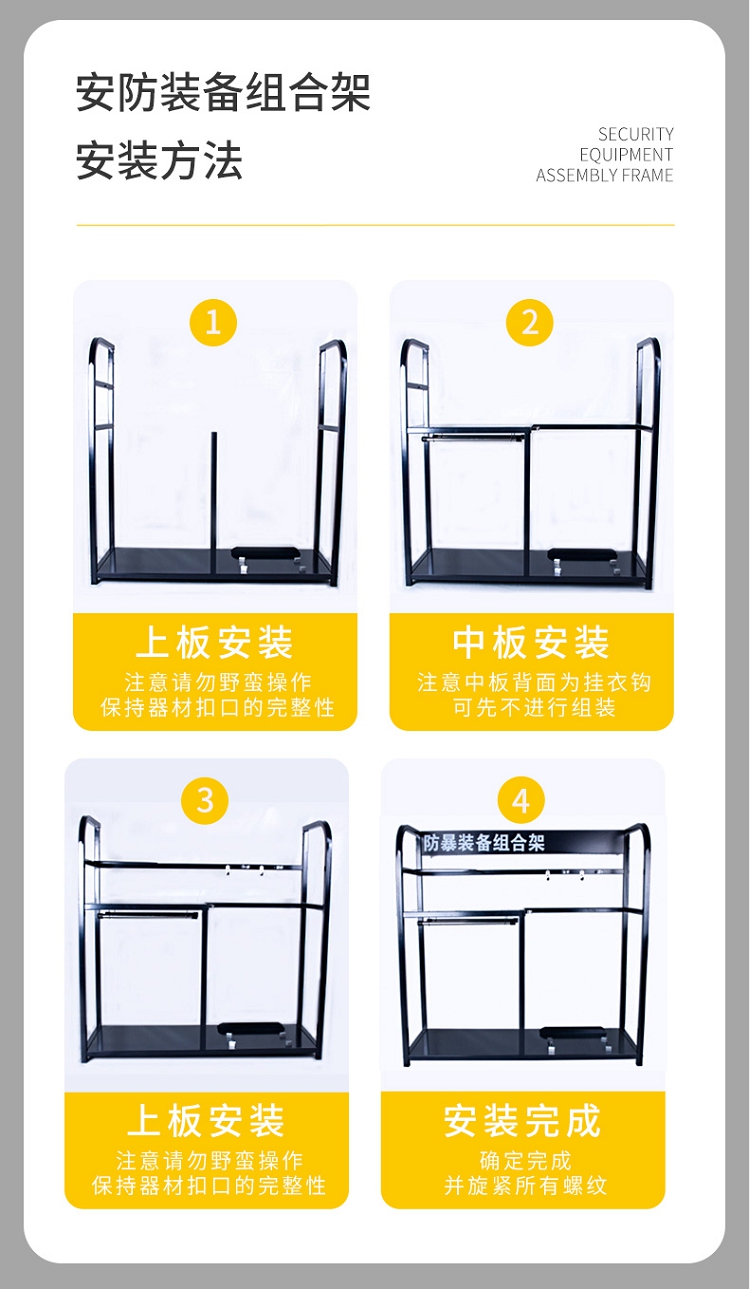 安防装备组合架
安装方法

SECURITY
EQUIPMENT
ASSEMBLY FRAME

1

上板安装
注意请勿野蛮操作
保持器材扣口的完整性

2

中板安装
注意中板背面为挂衣钩
可先不进行组装

3

上板安装
注意请勿野蛮操作
保持器材扣口的完整性

4

防暴装备组合架

安装完成
确定完成
并旋紧所有螺纹