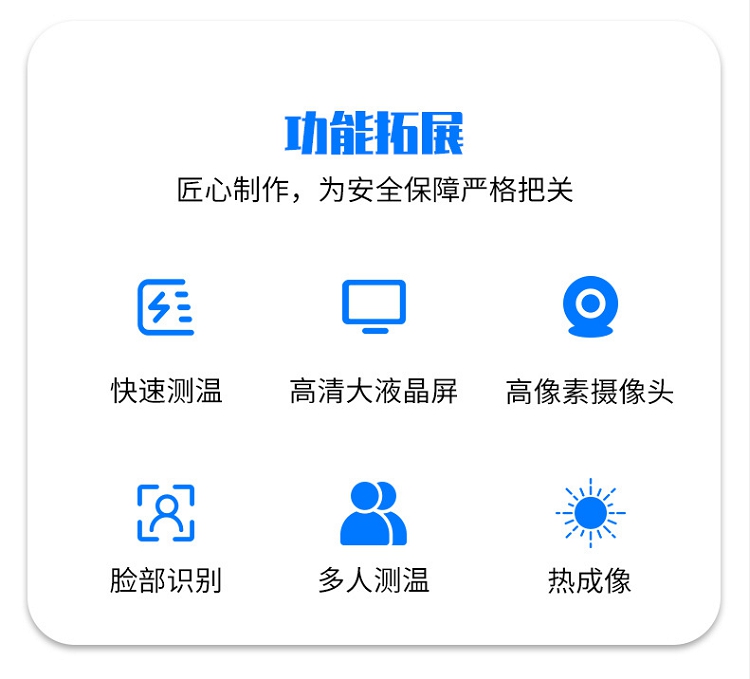 功能拓展

匠心制作，为安全保障严格把关

快速测温

高清大液晶屏

高像素摄像头

脸部识别

多人测温

热成像