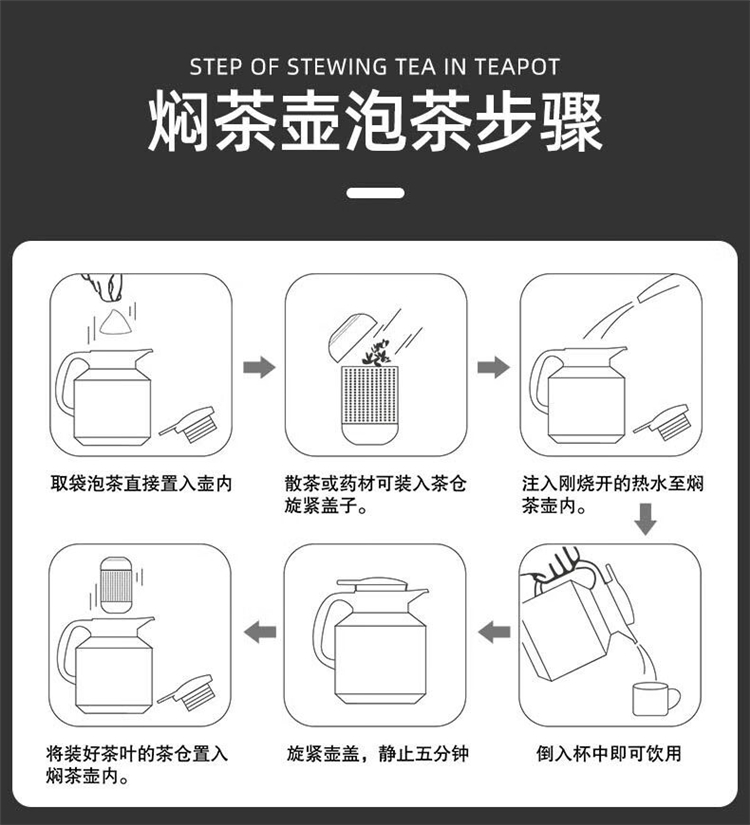 STEP OF STEWING TEA IN TEAPOT

焖茶壶泡茶步骤

取袋泡茶直接置入壶内

散茶或药材可装入茶仓旋紧盖子。

注入刚烧开的热水至焖茶壶内。

将装好茶叶的茶仓置入焖茶壶内。

旋紧壶盖，静止五分钟

倒入杯中即可饮用