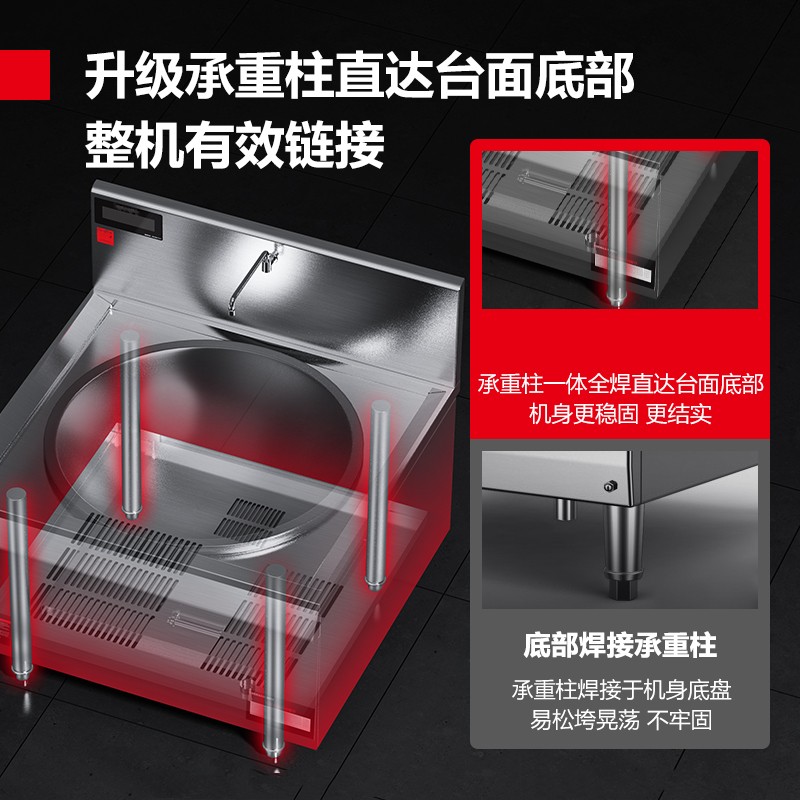 升级承重柱直达台面底部
整机有效链接

承重柱一体全焊直达台面底部
机身更稳固 更结实

底部焊接承重柱

承重柱焊接于机身底盘
易松垮晃荡 不牢固