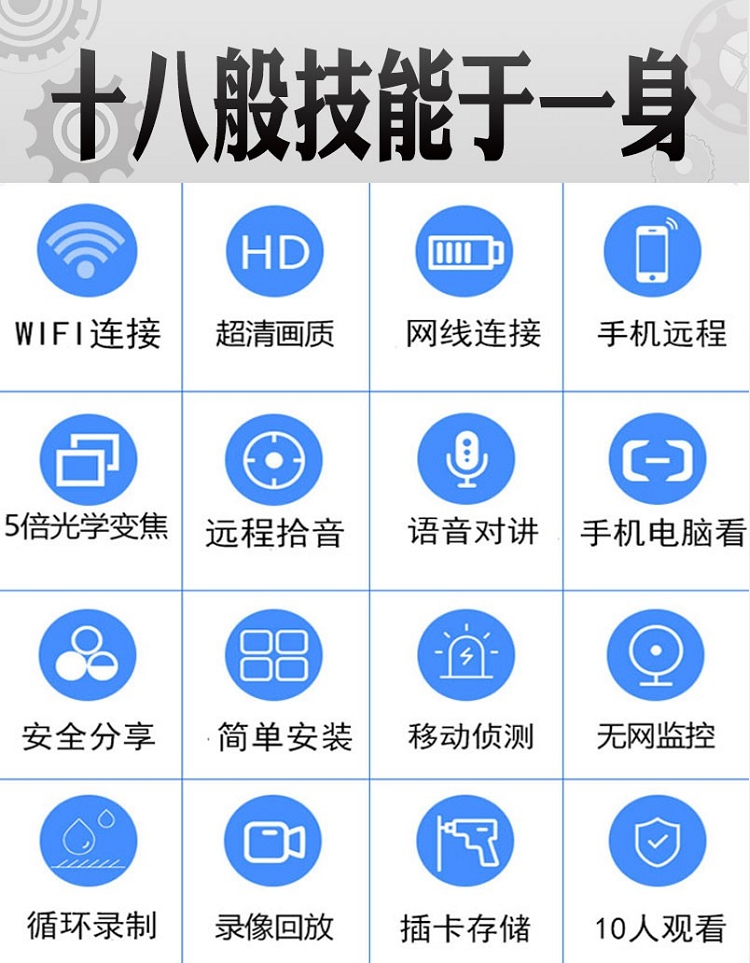 十八般技能于一身

HD

WIFI连接

超清画质

网线连接

手机远程

5倍光学变焦

远程拾音

语音对讲

手机电脑看

安全分享

简单安装

移动侦测

无网监控

循环录制

录像回放

插卡存储

10人观看