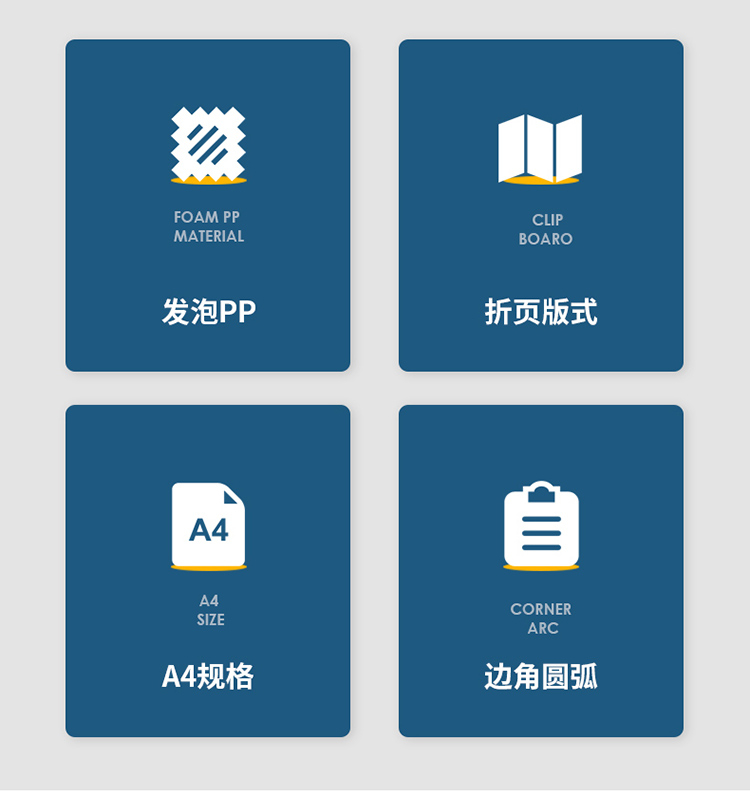 FOAM PP
MATERIAL

发泡PP

CLIP
BOARO

折页版式

A4

A4
SIZE

A4规格

CORNER
ARC

边角圆弧