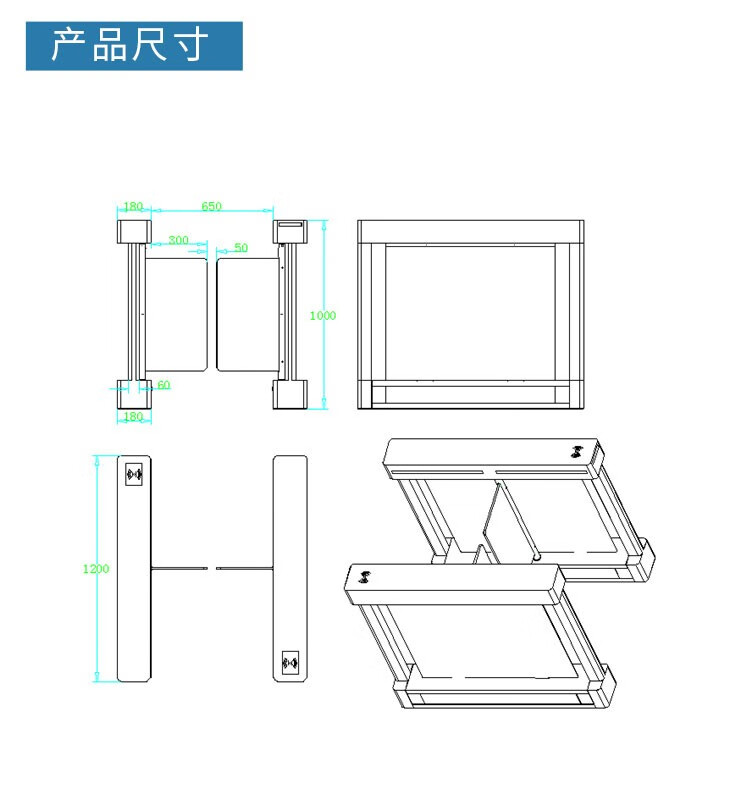 产品尺寸

180
650
300
50
1000
60
180

1200