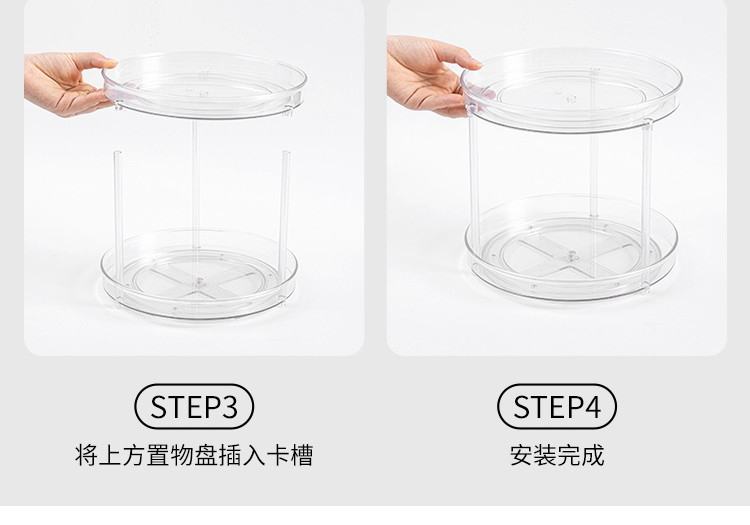 STEP3

将上方置物盘插入卡槽

STEP4

安装完成