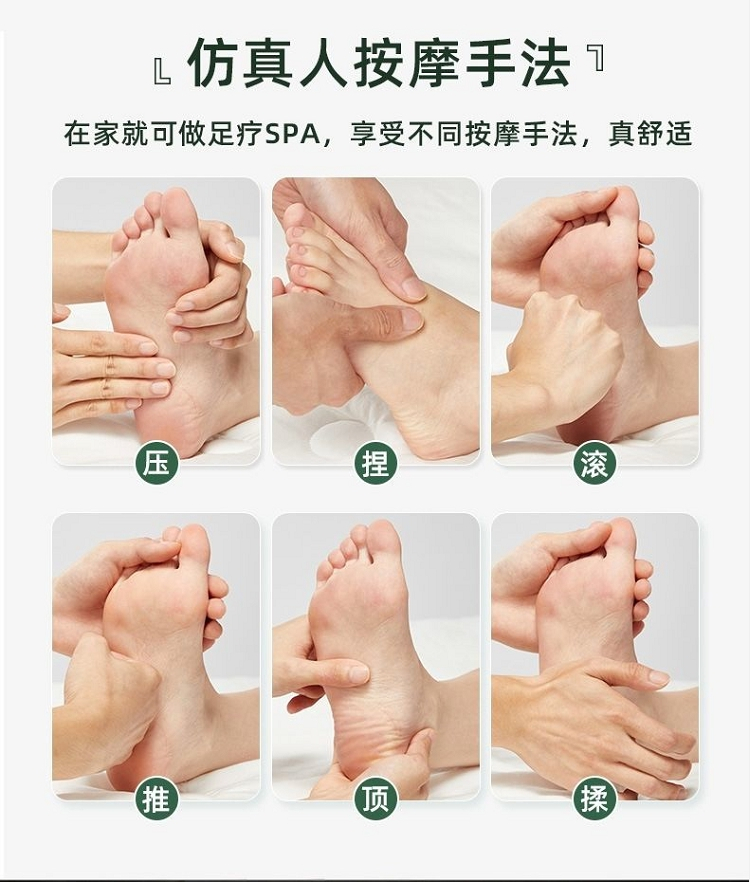 仿真人按摩手法

在家就可做足疗SPA，享受不同按摩手法，真舒适

压

捏

滚

推

顶

揉