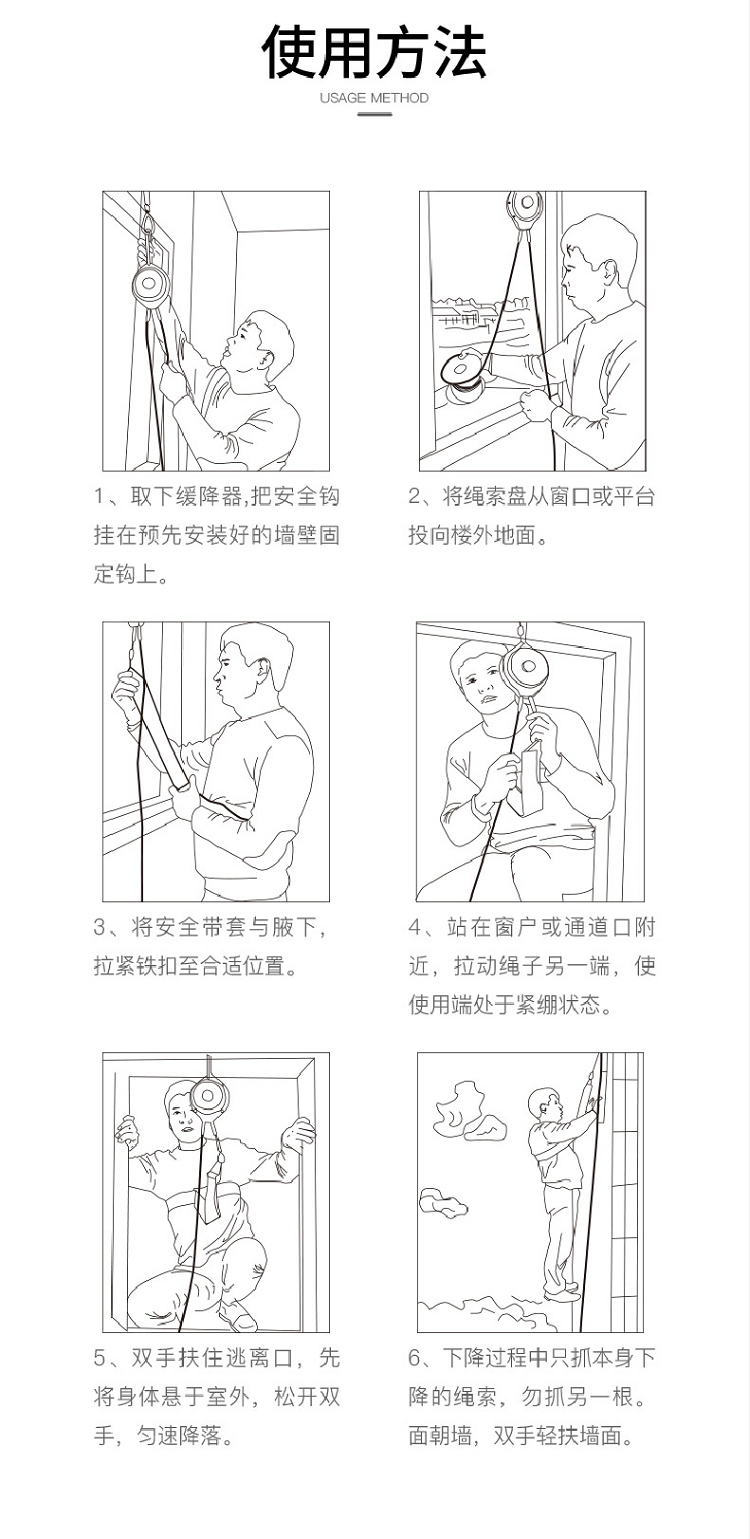 使用方法

USAGE METHOD

1、取下缓降器,把安全钩挂在预先安装好的墙壁固定钩上。

2、将绳索盘从窗口或平台投向楼外地面。

3、将安全带套与腋下,拉紧铁扣至合适位置。

4、站在窗户或通道口附近，拉动绳子另一端，使使用端处于紧绷状态。

5、双手扶住逃离口，先将身体悬于室外，松开双手，匀速降落。

6、下降过程中只抓本身下降的绳索，勿抓另一根。面朝墙，双手轻扶墙面。