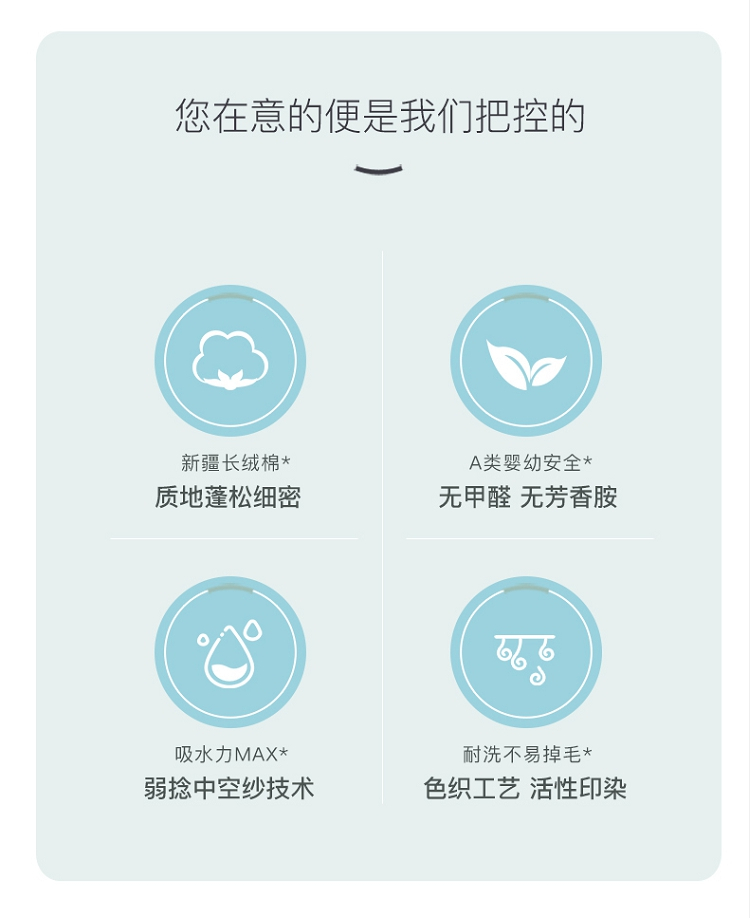 您在意的便是我们把控的

新疆长绒棉*
质地蓬松细密

A类婴幼安全*
无甲醛 无芳香胺

吸水力MAX*
弱捻中空纱技术

耐洗不易掉毛*
色织工艺 活性印染