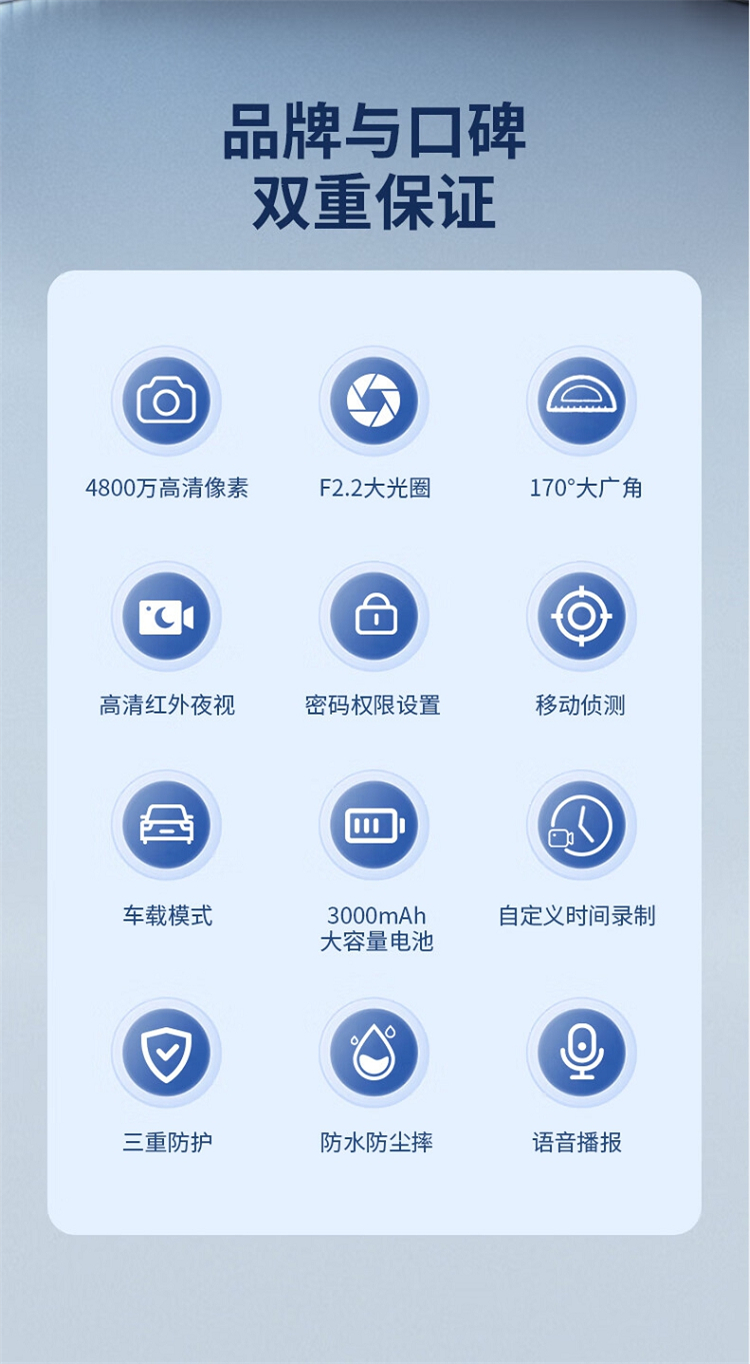 品牌与口碑
双重保证

4800万高清像素

F2.2大光圈

170°大广角

高清红外夜视

密码权限设置

移动侦测

车载模式

3000mAh
大容量电池

自定义时间录制

三重防护

防水防尘摔

语音播报