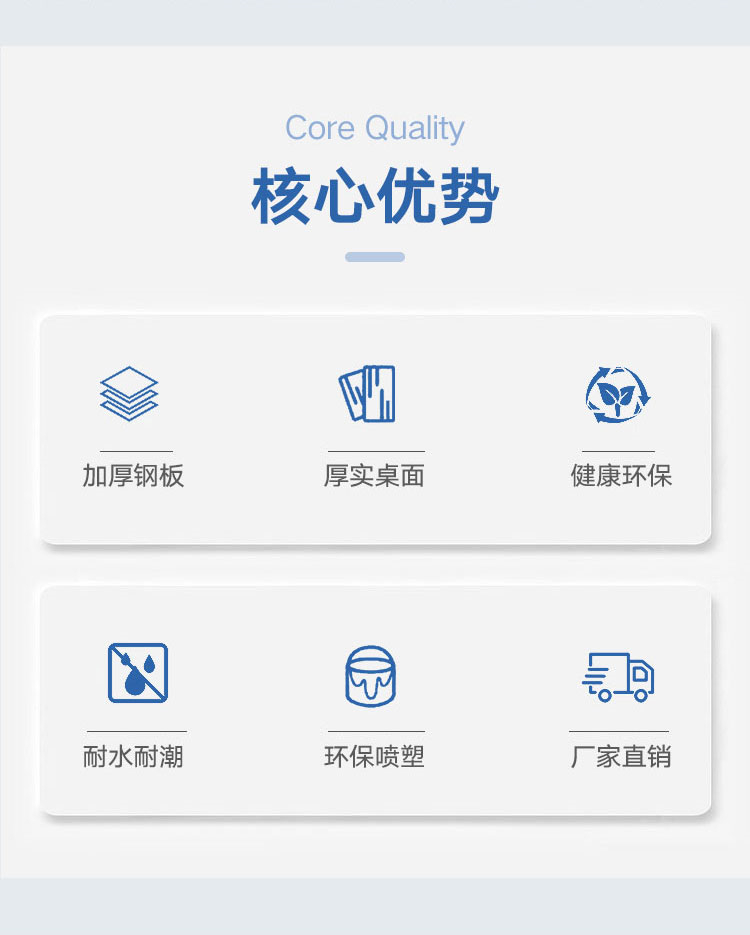 Core Quality

核心优势

加厚钢板

厚实桌面

健康环保

耐水耐潮

环保喷塑

厂家直销