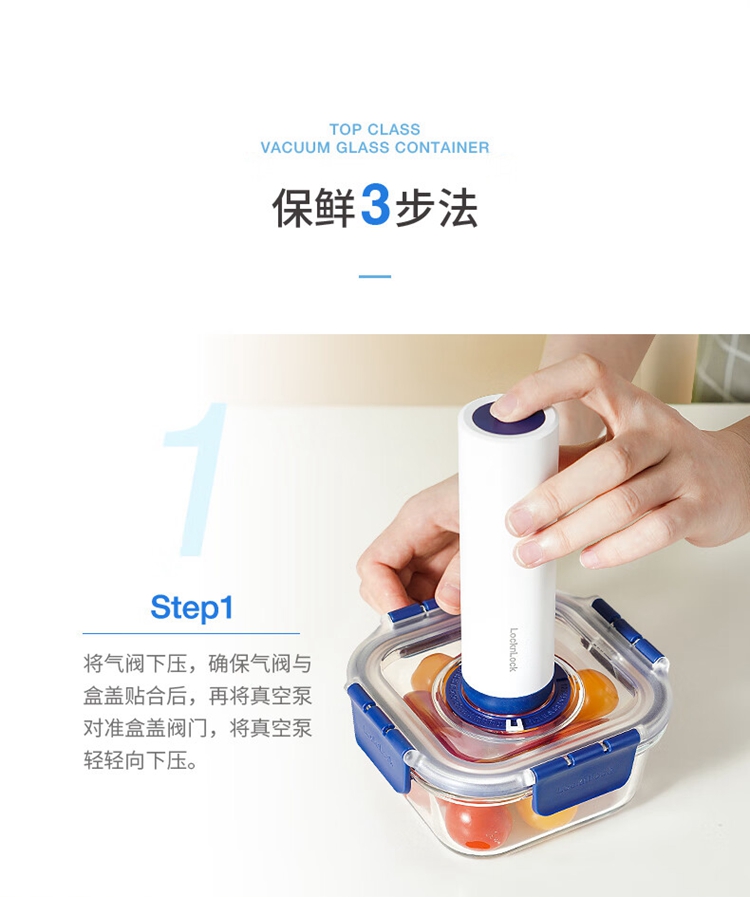 TOP CLASS
VACUUM GLASS CONTAINER

保鲜3步法

1

Step1

将气阀下压，确保气阀与盒盖贴合后，再将真空泵对准盒盖阀门，将真空泵轻轻向下压。

LocknLock