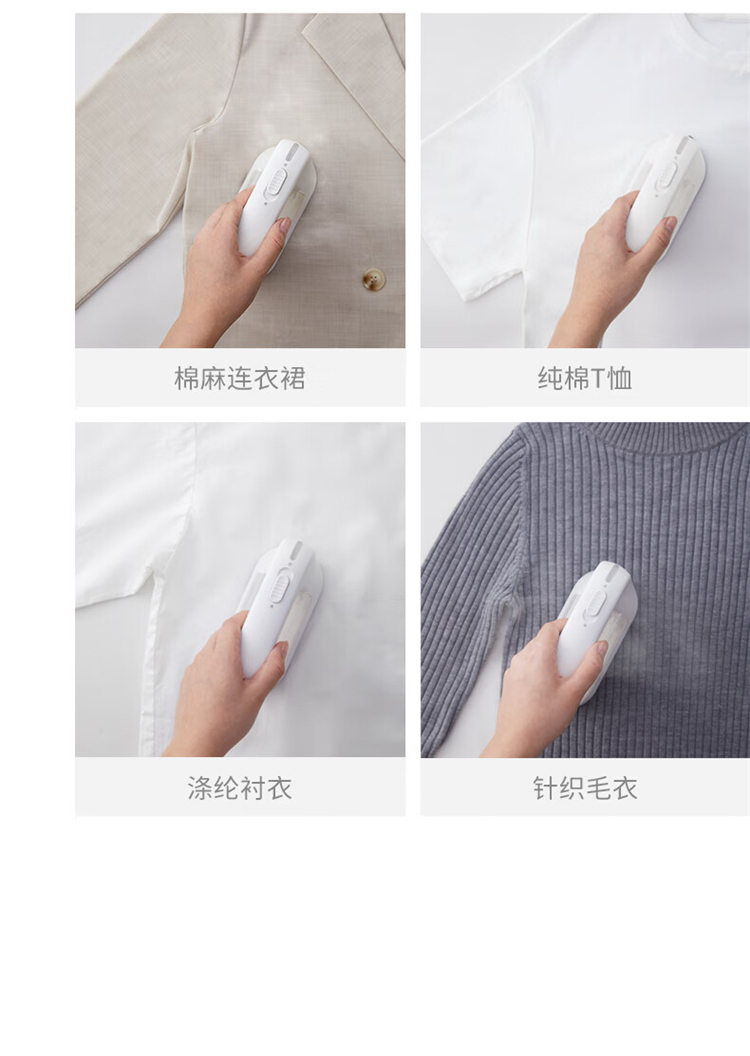 棉麻连衣裙

纯棉T恤

涤纶衬衣

针织毛衣