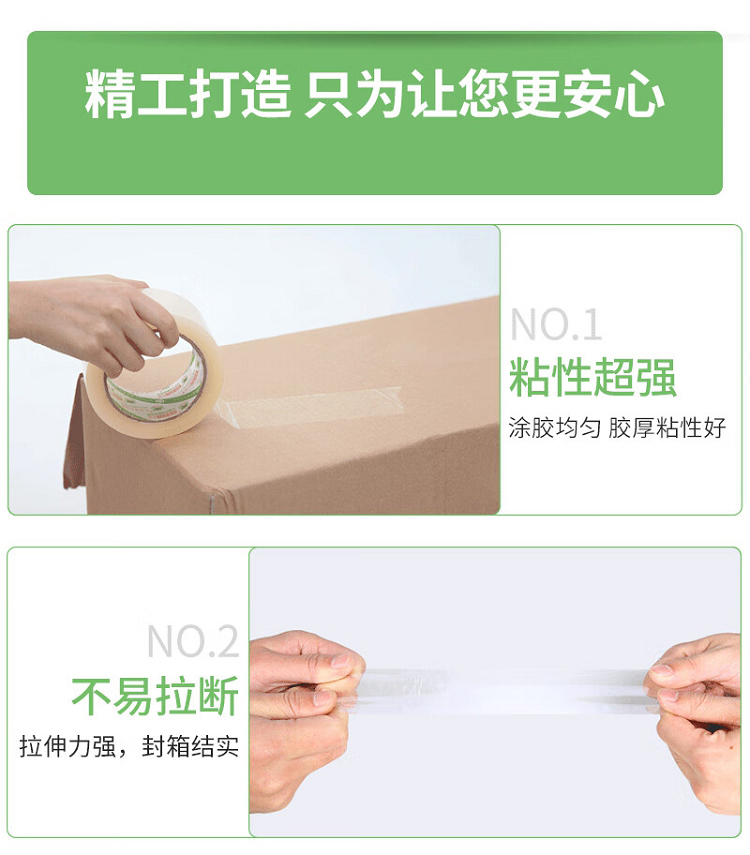 精工打造 只为让您更安心

NO.1
粘性超强
涂胶均匀 胶厚粘性好

NO.2
不易拉断
拉伸力强，封箱结实