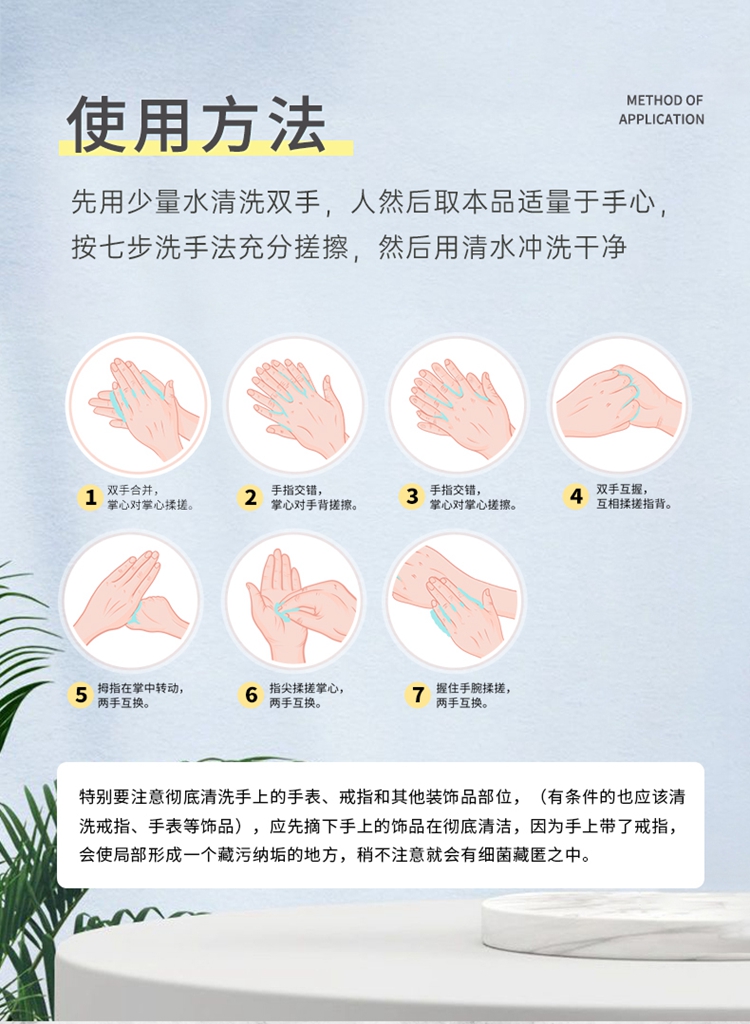 使用方法

METHOD OF APPLICATION

先用少量水清洗双手，人然后取本品适量于手心，按七步洗手法充分搓擦，然后用清水冲洗干净

1 双手合并，掌心对掌心揉搓。

2 手指交错，掌心对手背搓擦。

3 手指交错，掌心对掌心搓擦。

4 双手互握，互相揉搓指背。

5 拇指在掌中转动，两手互换。

6 指尖揉搓掌心，两手互换。

7 握住手腕揉搓，两手互换。

特别要注意彻底清洗手上的手表、戒指和其他装饰品部位，（有条件的也应该清洗戒指、手表等饰品），应先摘下手上的饰品在彻底清洁，因为手上带了戒指，会使局部形成一个藏污纳垢的地方，稍不注意就会有细菌藏匿之中。