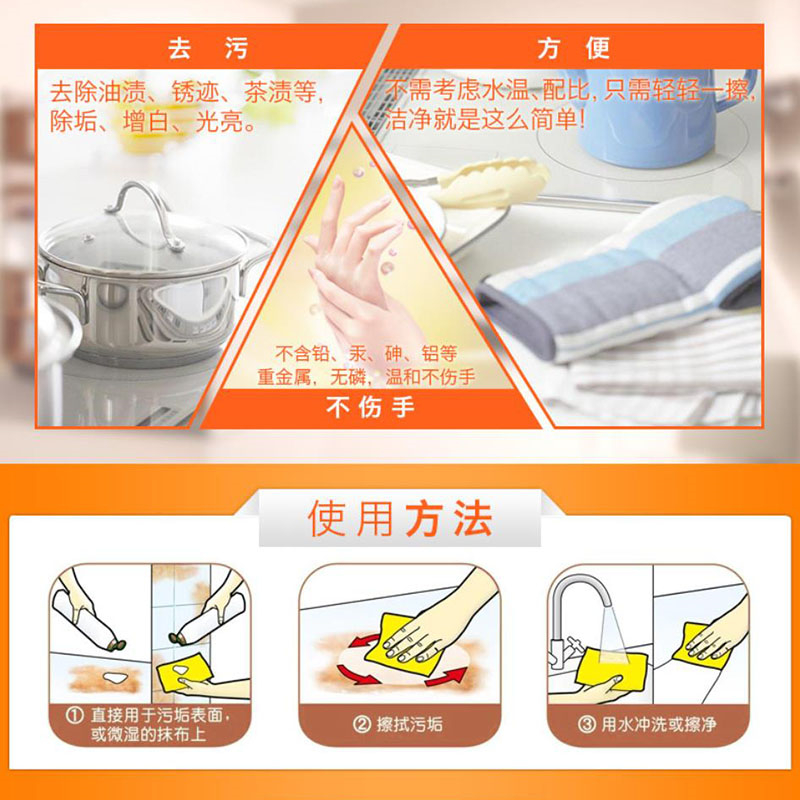 去　污

去除油渍、锈迹、茶渍等，除垢、增白、光亮。

方　便

不需考虑水温、配比，只需轻轻一擦，洁净就是这么简单！

不含铅、汞、砷、铝等重金属，无磷，温和不伤手

不伤手

使用方法

① 直接用于污垢表面，或微湿的抹布上

② 擦拭污垢

③ 用水冲洗或擦净