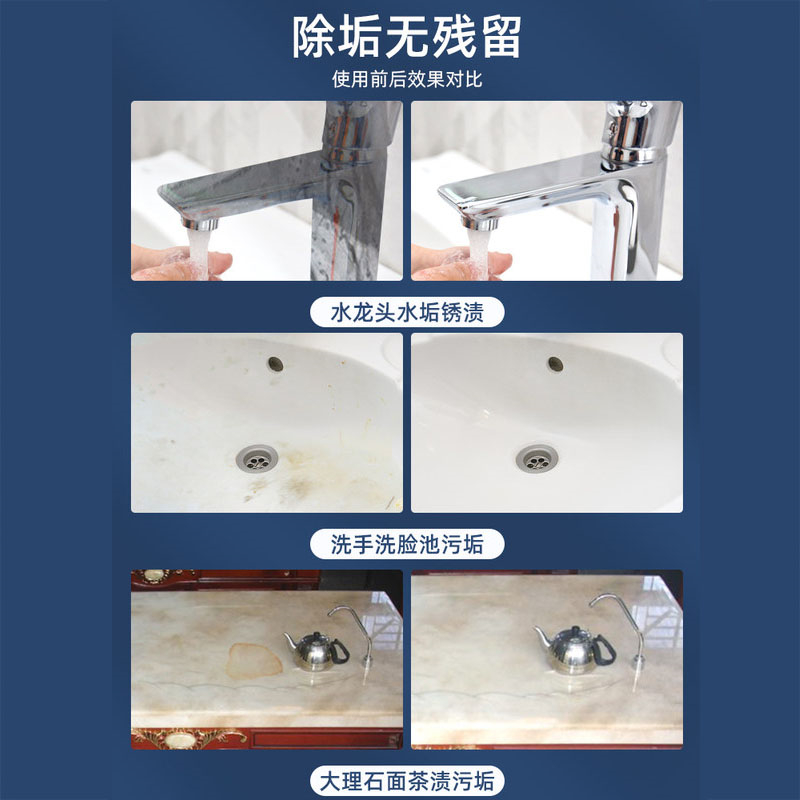 除垢无残留

使用前后效果对比

水龙头水垢锈渍

洗手洗脸池污垢

大理石面茶渍污垢