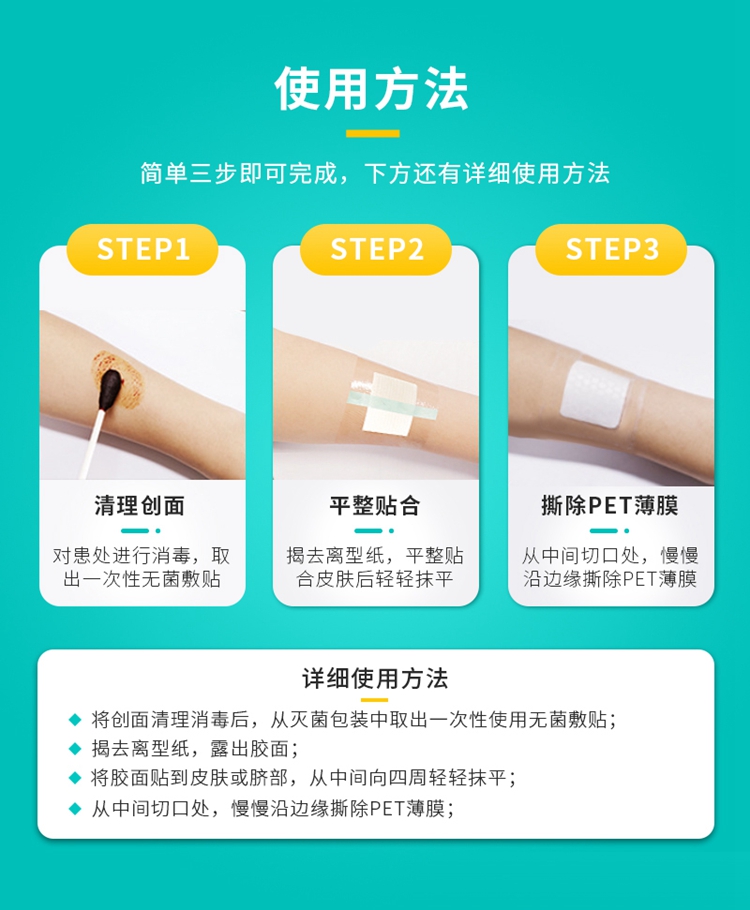 使用方法

简单三步即可完成，下方还有详细使用方法

STEP1

清理创面

对患处进行消毒，取出一次性无菌敷贴

STEP2

平整贴合

揭去离型纸，平整贴合皮肤后轻轻抹平

STEP3

撕除PET薄膜

从中间切口处，慢慢沿边缘撕除PET薄膜

详细使用方法

◆ 将创面清理消毒后，从灭菌包装中取出一次性使用无菌敷贴；
◆ 揭去离型纸，露出胶面；
◆ 将胶面贴到皮肤或脐部，从中间向四周轻轻抹平；
◆ 从中间切口处，慢慢沿边缘撕除PET薄膜；