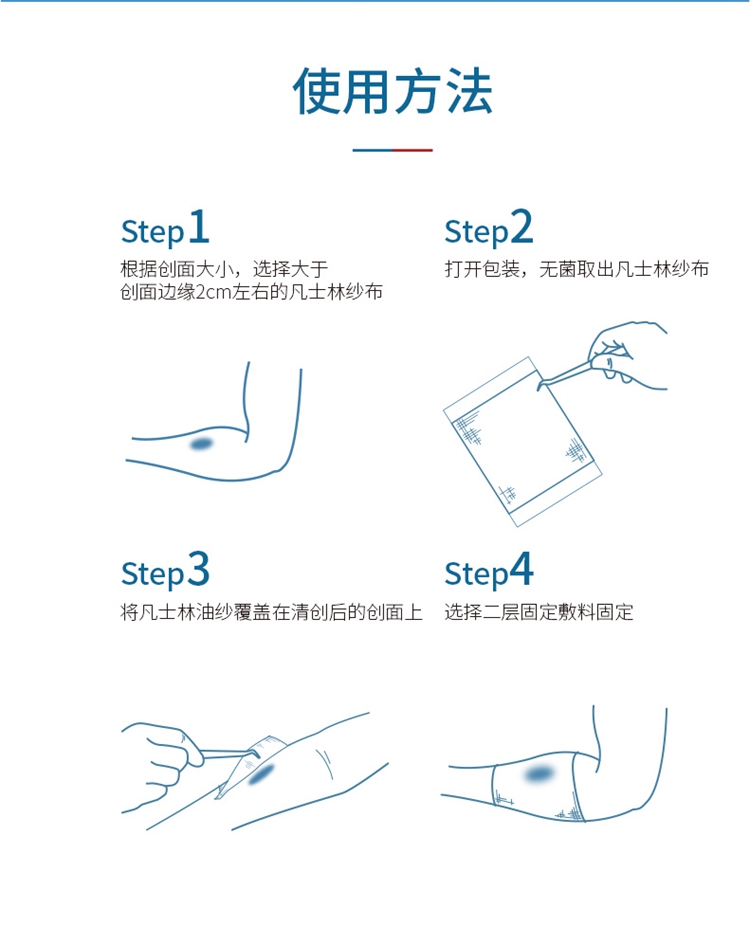 使用方法

Step1
根据创面大小，选择大于创面边缘2cm左右的凡士林纱布

Step2
打开包装，无菌取出凡士林纱布

Step3
将凡士林油纱覆盖在清创后的创面上

Step4
选择二层固定敷料固定