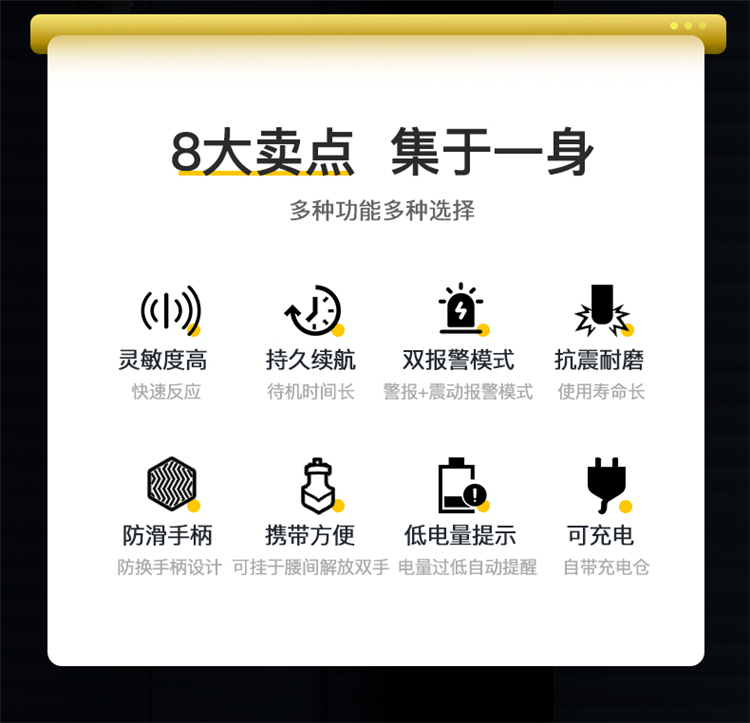 8大卖点 集于一身

多种功能多种选择

灵敏度高
快速反应

持久续航
待机时间长

双报警模式
警报+震动报警模式

抗震耐磨
使用寿命长

防滑手柄
防换手柄设计

携带方便
可挂于腰间解放双手

低电量提示
电量过低自动提醒

可充电
自带充电仓