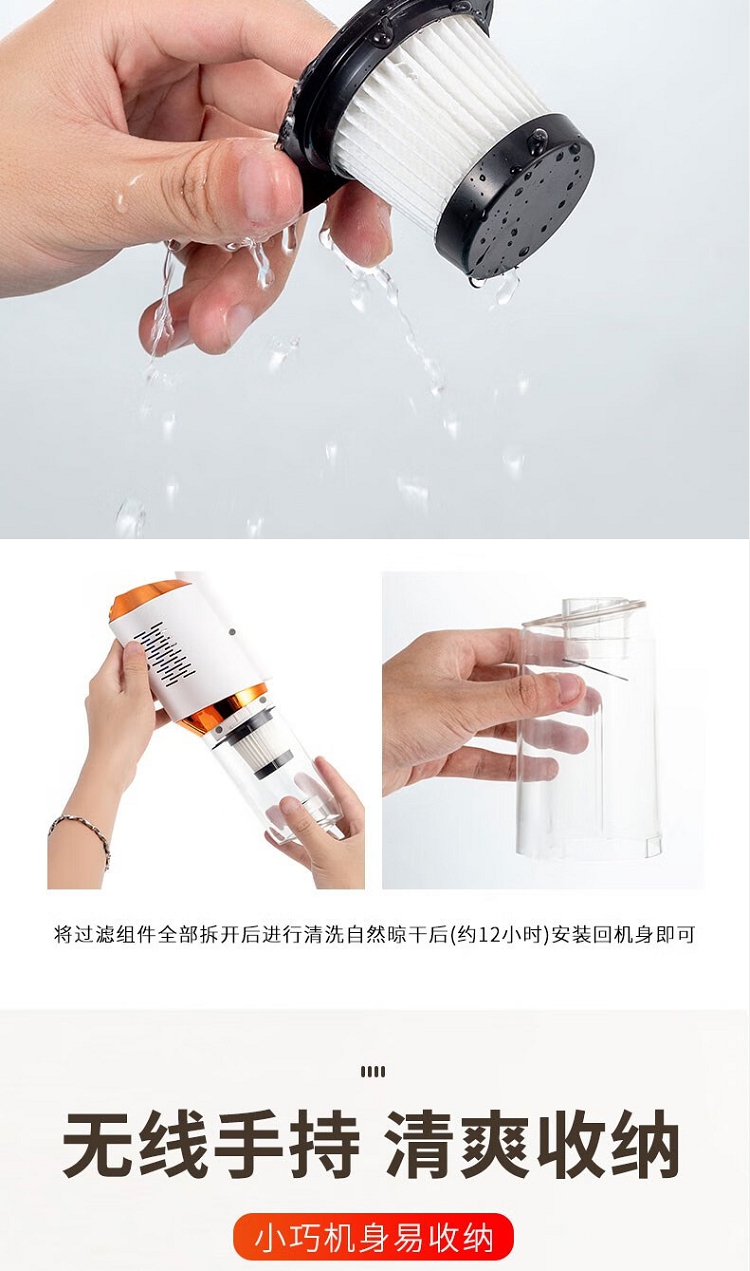 将过滤组件全部拆开后进行清洗自然晾干后(约12小时)安装回机身即可

无线手持 清爽收纳

小巧机身易收纳