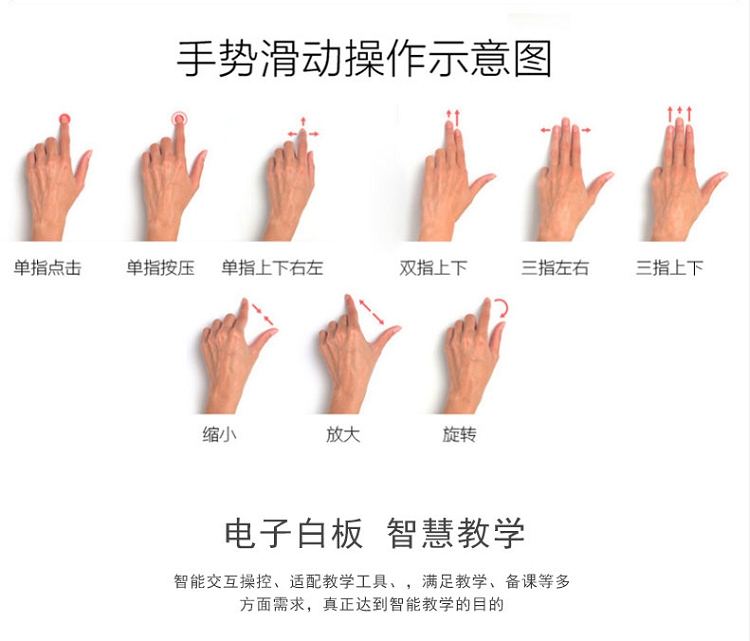 手势滑动操作示意图

单指点击

单指按压

单指上下右左

双指上下

三指左右

三指上下

缩小

放大

旋转

电子白板 智慧教学

智能交互操控、适配教学工具、，满足教学、备课等多方面需求，真正达到智能教学的目的