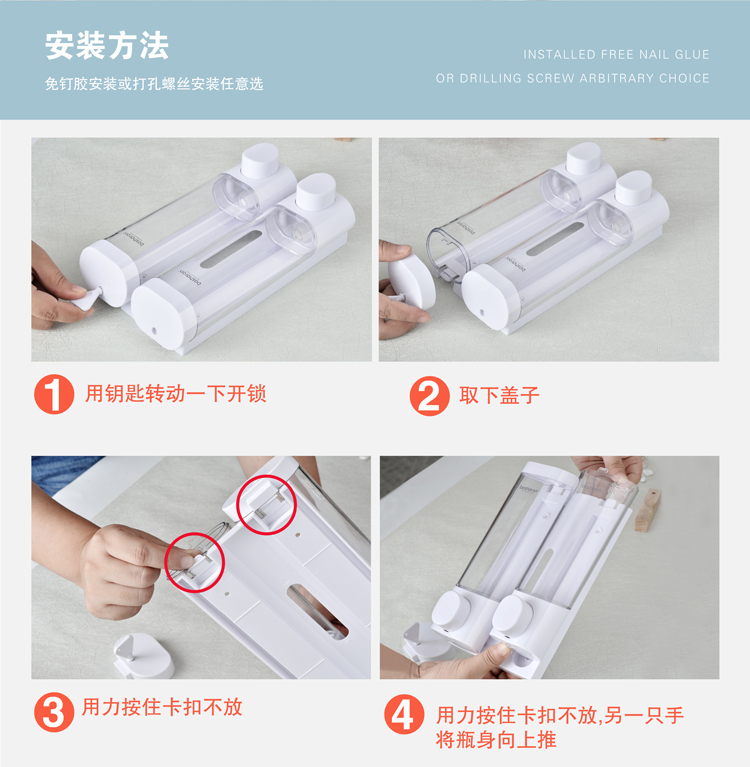 安装方法

免钉胶安装或打孔螺丝安装任意选

INSTALLED FREE NAIL GLUE
OR DRILLING SCREW ARBITRARY CHOICE

1 用钥匙转动一下开锁

2 取下盖子

3 用力按住卡扣不放

4 用力按住卡扣不放,另一只手将瓶身向上推