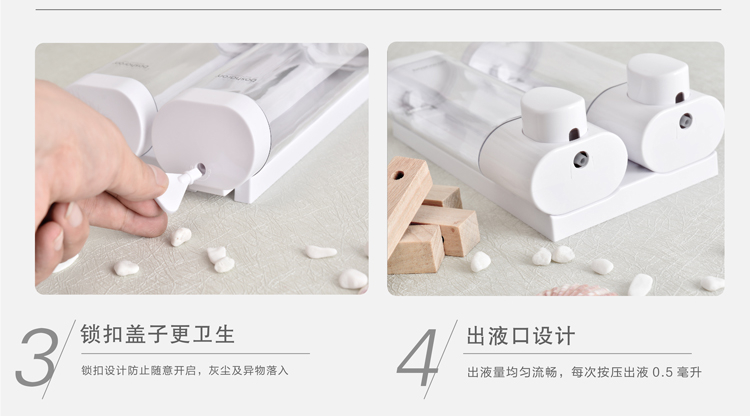 3

锁扣盖子更卫生

锁扣设计防止随意开启，灰尘及异物落入

4

出液口设计

出液量均匀流畅，每次按压出液 0.5 毫升