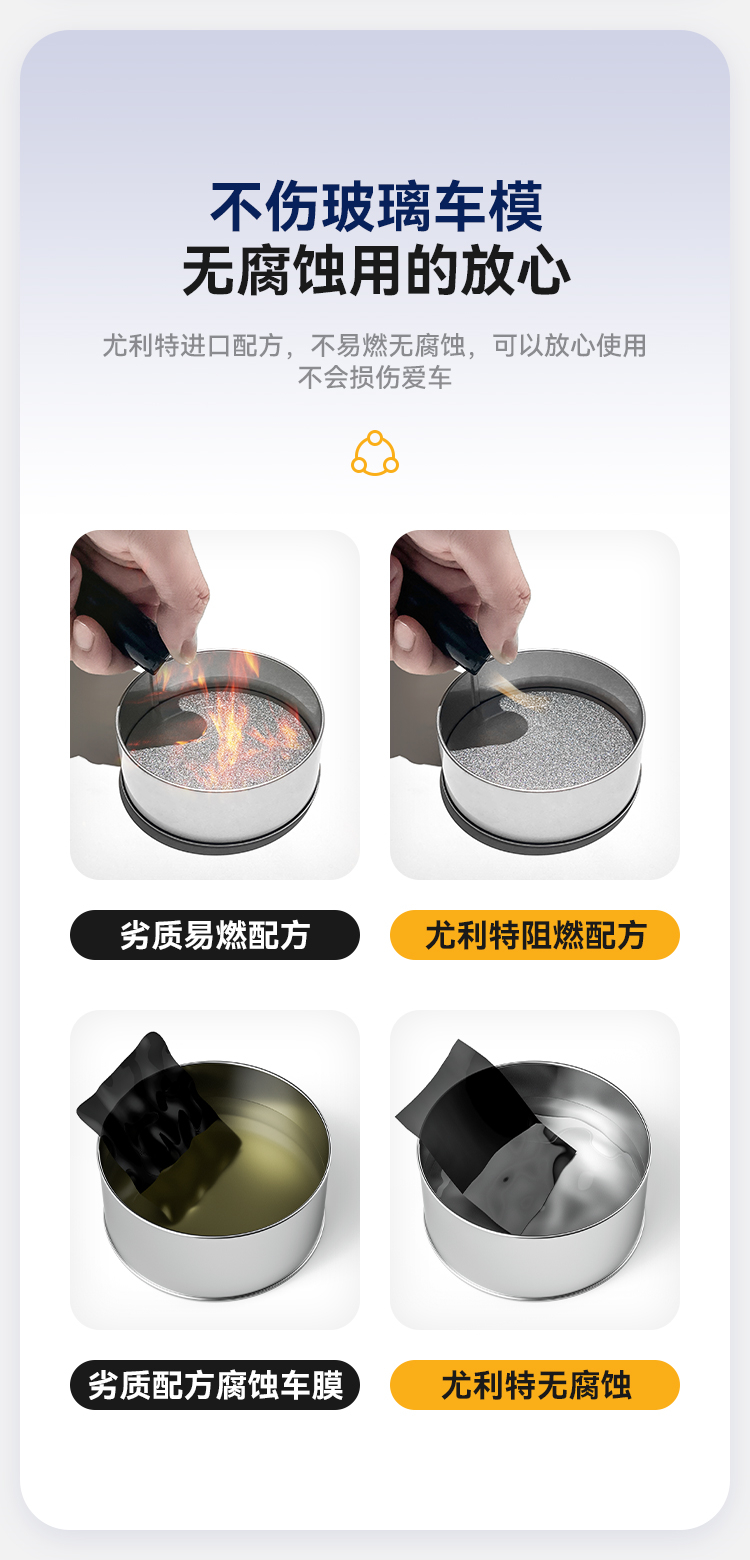 不伤玻璃车模
无腐蚀用的放心

尤利特进口配方，不易燃无腐蚀，可以放心使用
不会损伤爱车

劣质易燃配方

尤利特阻燃配方

劣质配方腐蚀车膜

尤利特无腐蚀