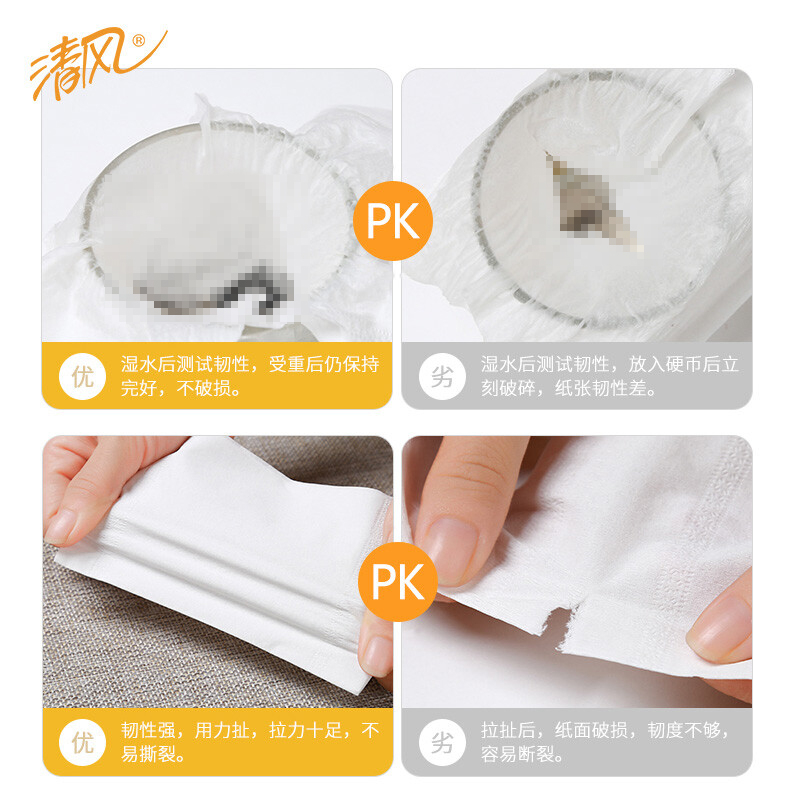 清风®

PK

优 湿水后测试韧性，受重后仍保持完好，不破损。

劣 湿水后测试韧性，放入硬币后立刻破碎，纸张韧性差。

PK

优 韧性强，用力扯，拉力十足，不易撕裂。

劣 拉扯后，纸面破损，韧度不够，容易断裂。