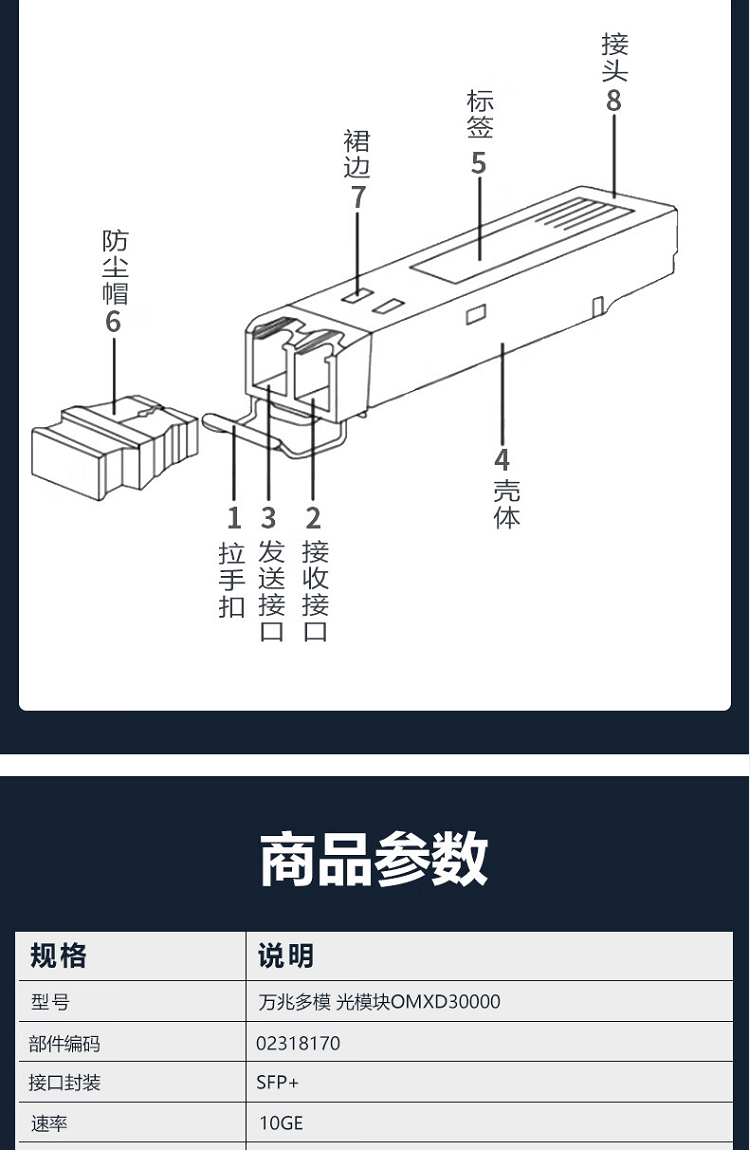 接头
8

标签
5

裙边
7

防尘帽
6

4
壳体

1
拉手扣

3
发送接口

2
接收接口

商品参数

| 规格 | 说明 |
|---|---|
| 型号 | 万兆多模 光模块OMXD30000 |
| 部件编码 | 02318170 |
| 接口封装 | SFP+ |
| 速率 | 10GE |