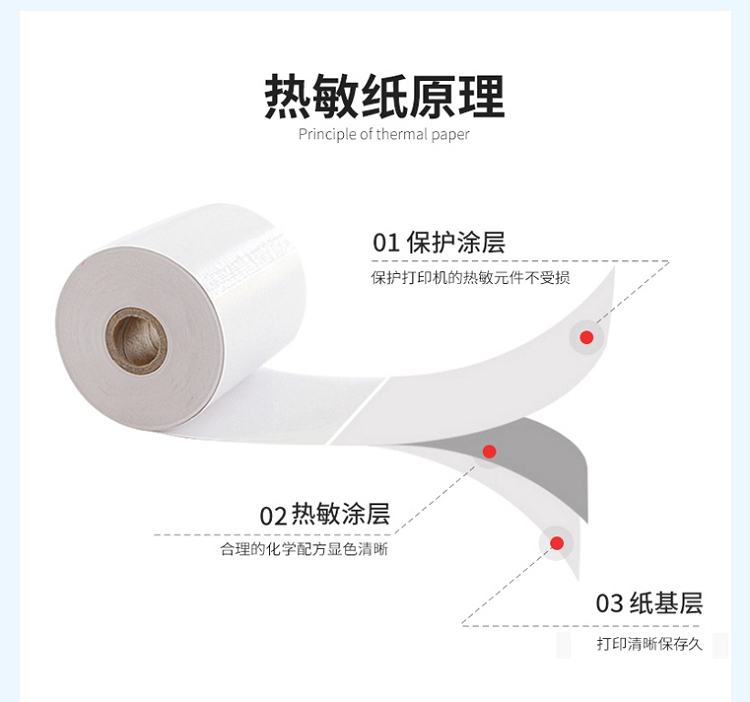 热敏纸原理

Principle of thermal paper

01 保护涂层

保护打印机的热敏元件不受损

02 热敏涂层

合理的化学配方显色清晰

03 纸基层

打印清晰保存久