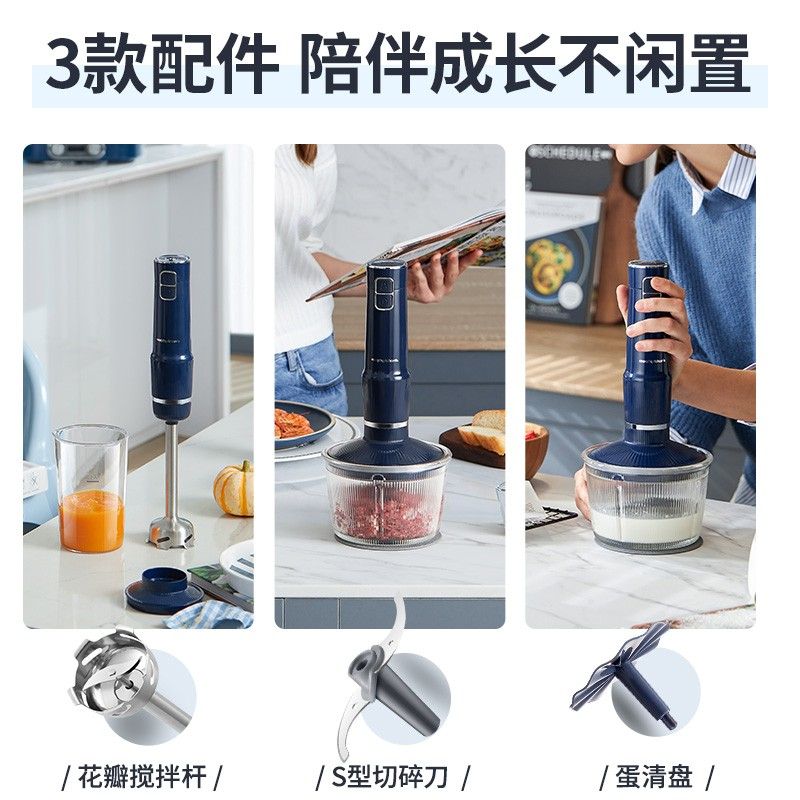 3款配件 陪伴成长不闲置

SCHEDULE

/ 花瓣搅拌杆 /

/ S型切碎刀 /

/ 蛋清盘 /