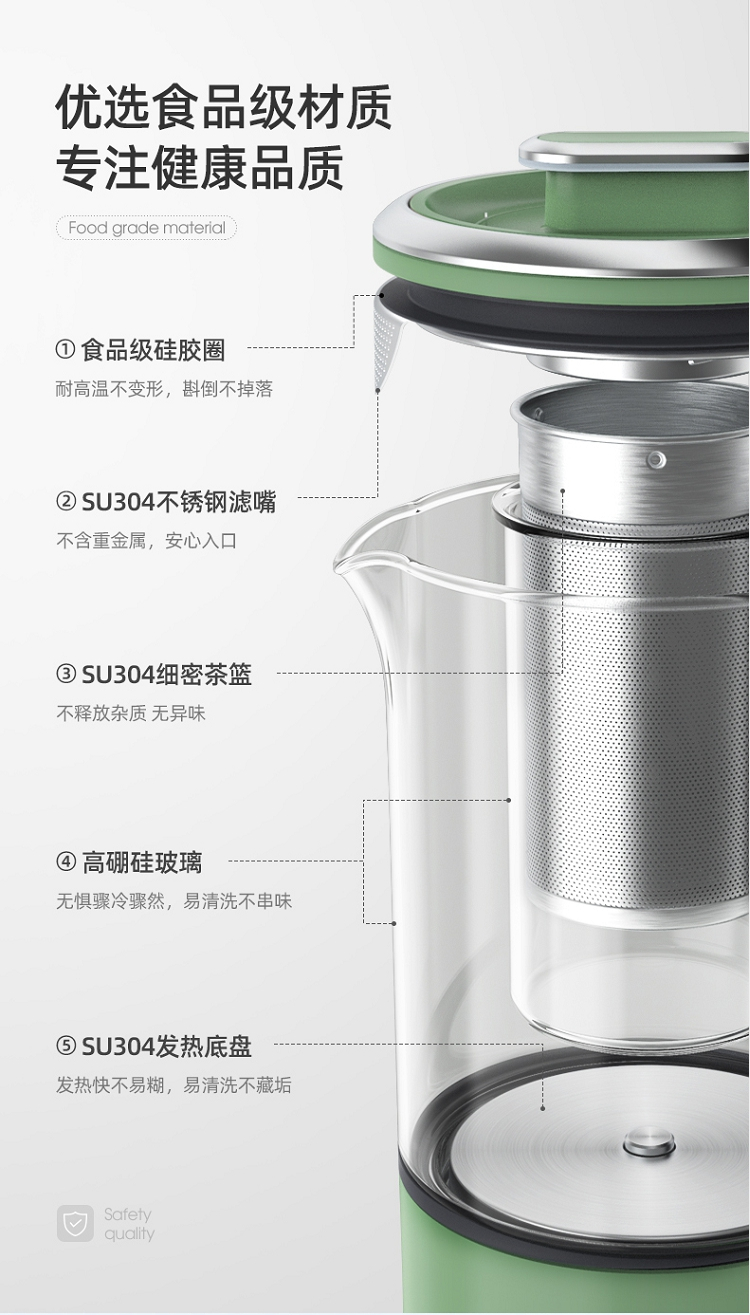 优选食品级材质
专注健康品质

Food grade material

① 食品级硅胶圈
耐高温不变形，斟倒不掉落

② SU304不锈钢滤嘴
不含重金属，安心入口

③ SU304细密茶篮
不释放杂质 无异味

④ 高硼硅玻璃
无惧骤冷骤然，易清洗不串味

⑤ SU304发热底盘
发热快不易糊，易清洗不藏垢

Safety quality