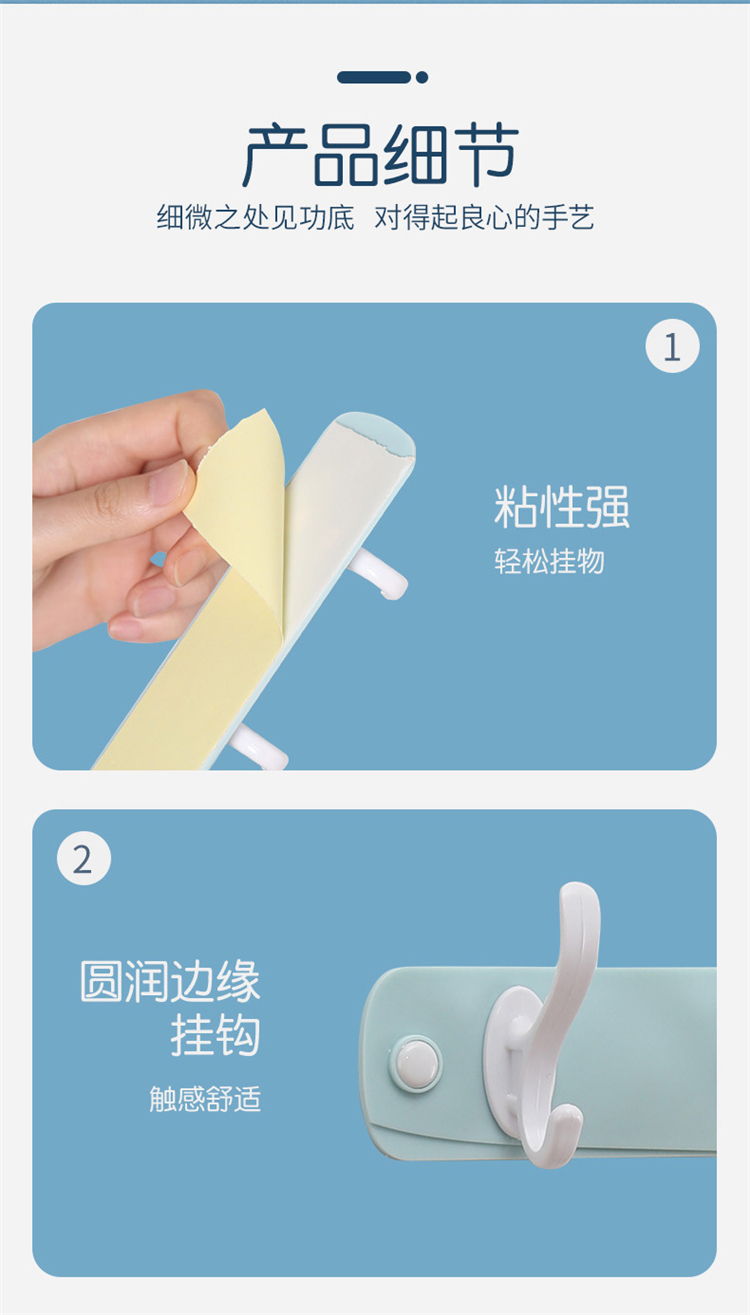 产品细节

细微之处见功底 对得起良心的手艺

1

粘性强

轻松挂物

2

圆润边缘
挂钩

触感舒适