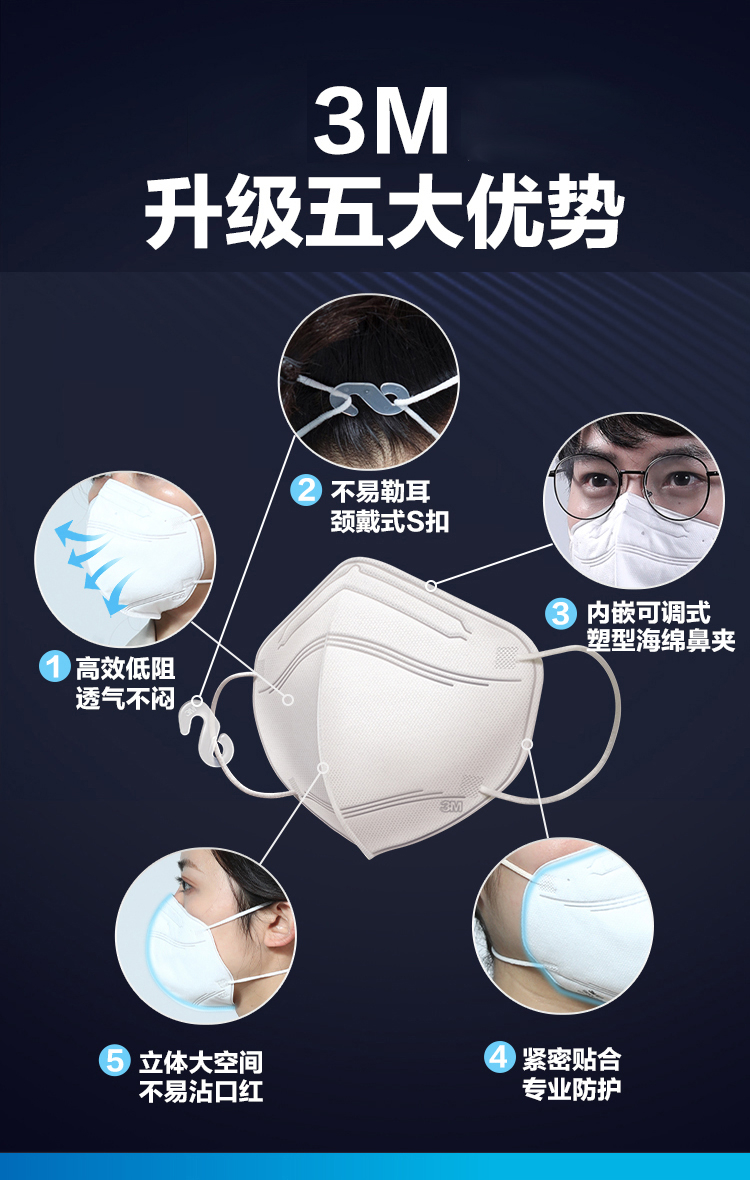 3M
升级五大优势

2 不易勒耳
颈戴式S扣

3 内嵌可调式
塑型海绵鼻夹

1 高效低阻
透气不闷

3M

5 立体大空间
不易沾口红

4 紧密贴合
专业防护