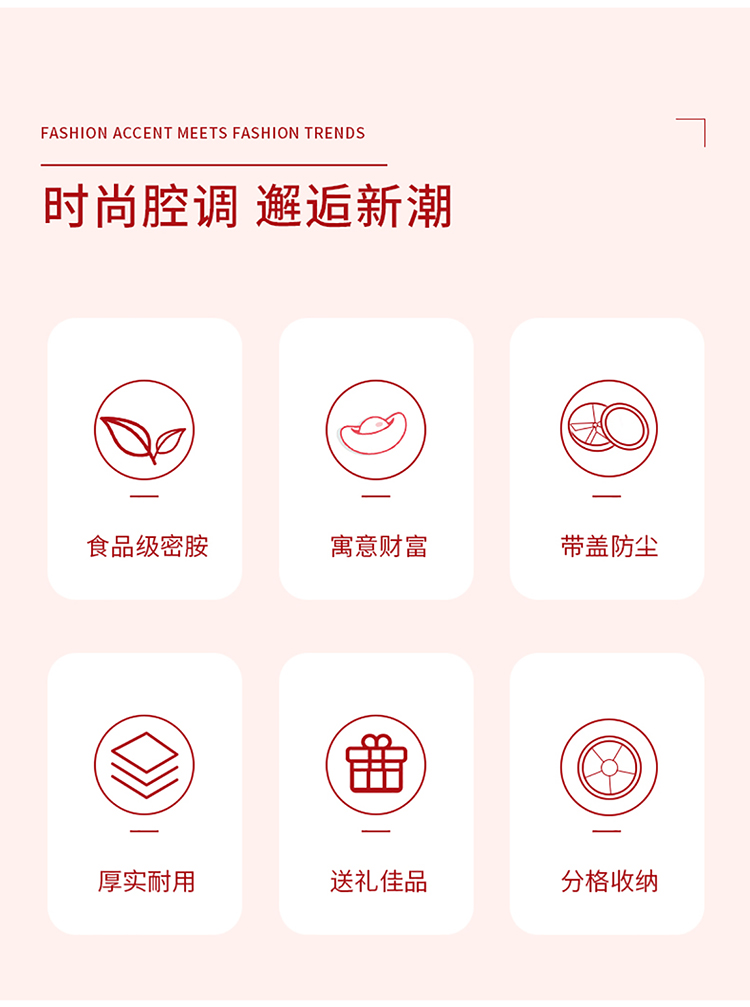 FASHION ACCENT MEETS FASHION TRENDS

时尚腔调 邂逅新潮

食品级密胺

寓意财富

带盖防尘

厚实耐用

送礼佳品

分格收纳