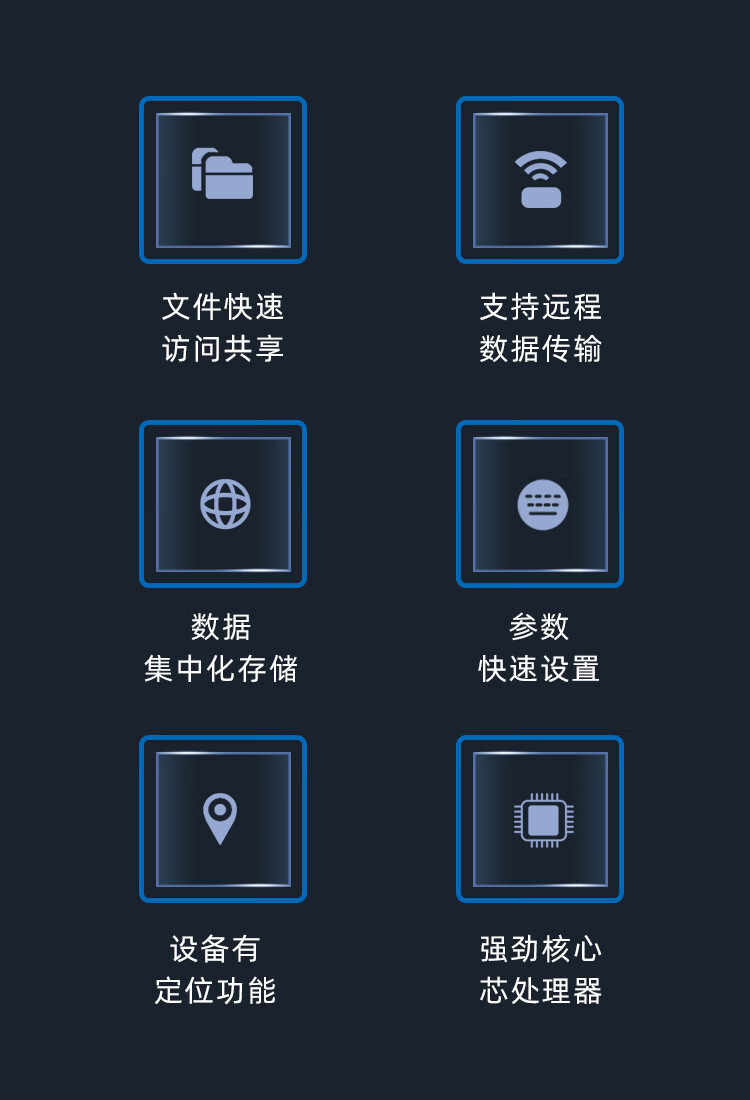 文件快速
访问共享

支持远程
数据传输

数据
集中化存储

参数
快速设置

设备有
定位功能

强劲核心
芯处理器