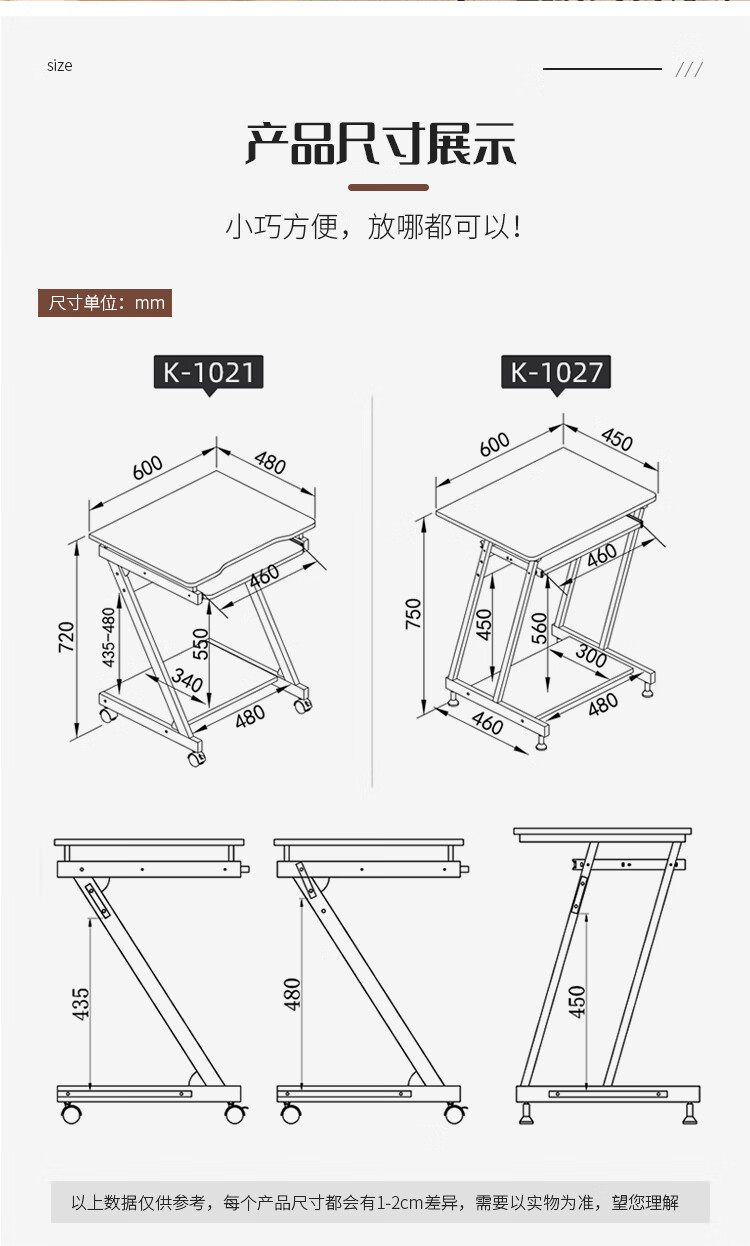 size ///

产品尺寸展示

小巧方便，放哪都可以！

尺寸单位：mm

K-1021

600
480
460
720
435~480
550
340
480

K-1027

600
450
460
750
450
560
300
480
460

435

480

450

以上数据仅供参考，每个产品尺寸都会有1-2cm差异，需要以实物为准，望您理解