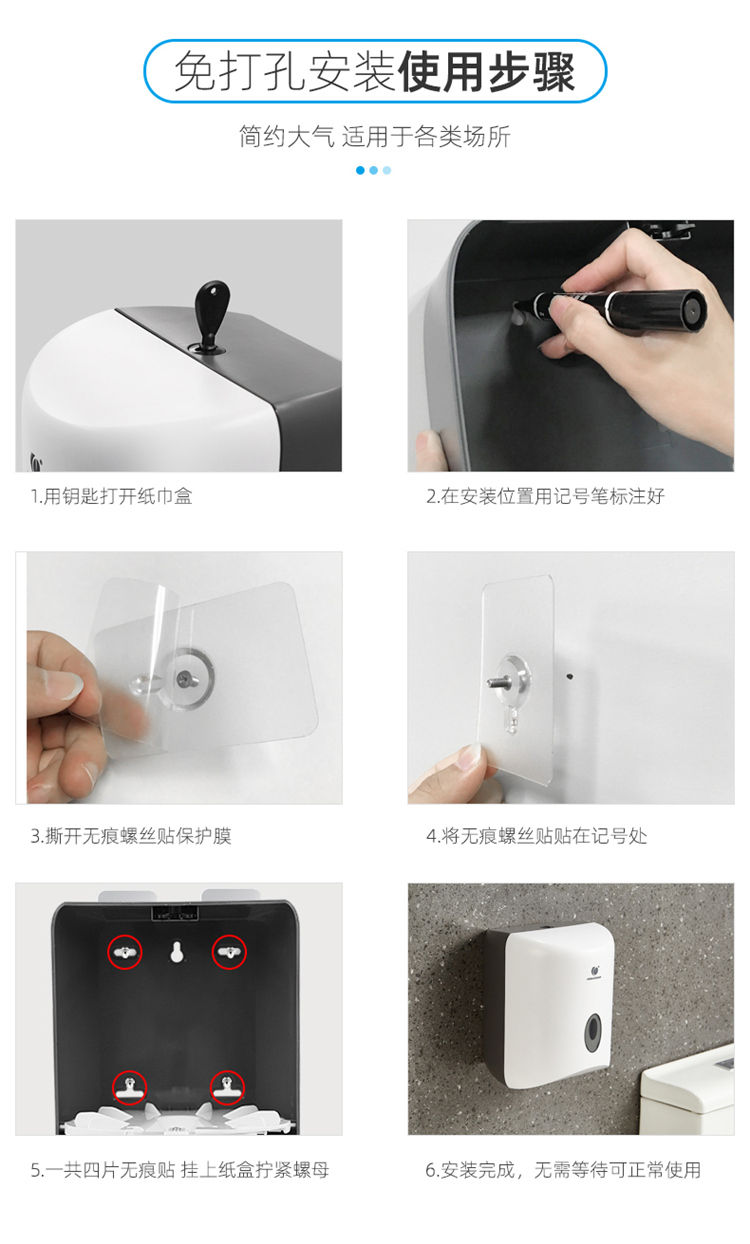 免打孔安装使用步骤

简约大气 适用于各类场所

1.用钥匙打开纸巾盒

2.在安装位置用记号笔标注好

3.撕开无痕螺丝贴保护膜

4.将无痕螺丝贴贴在记号处

5.一共四片无痕贴 挂上纸盒拧紧螺母

6.安装完成，无需等待可正常使用